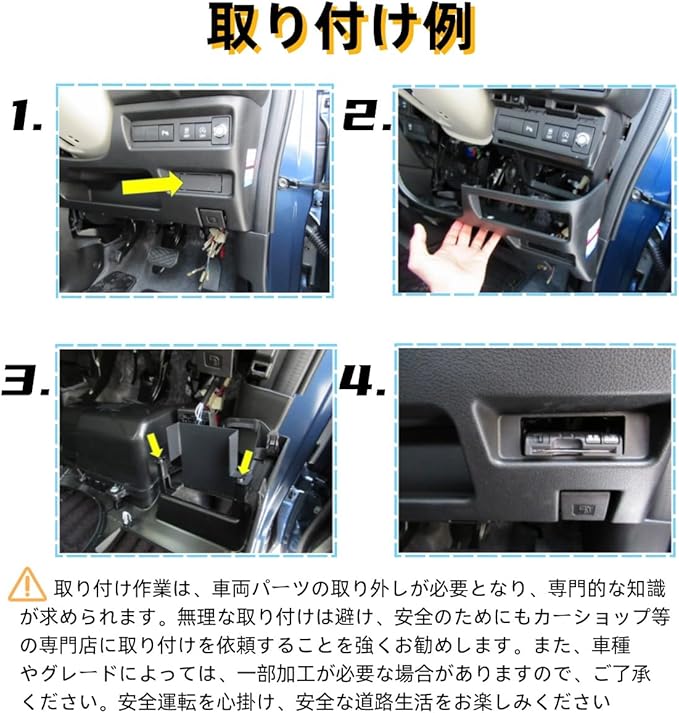 取り付け例

1.

2.

3.

4.

取り付け作業は、車両パーツの取り外しが必要となり、専門的な知識が求められます。無理な取り付けは避け、安全のためにもカーショップ等の専門店に取り付けを依頼することを強くお勧めします。また、車種やグレードによっては、一部加工が必要な場合がありますので、ご了承ください。安全運転を心掛け、安全な道路生活をお楽しみください