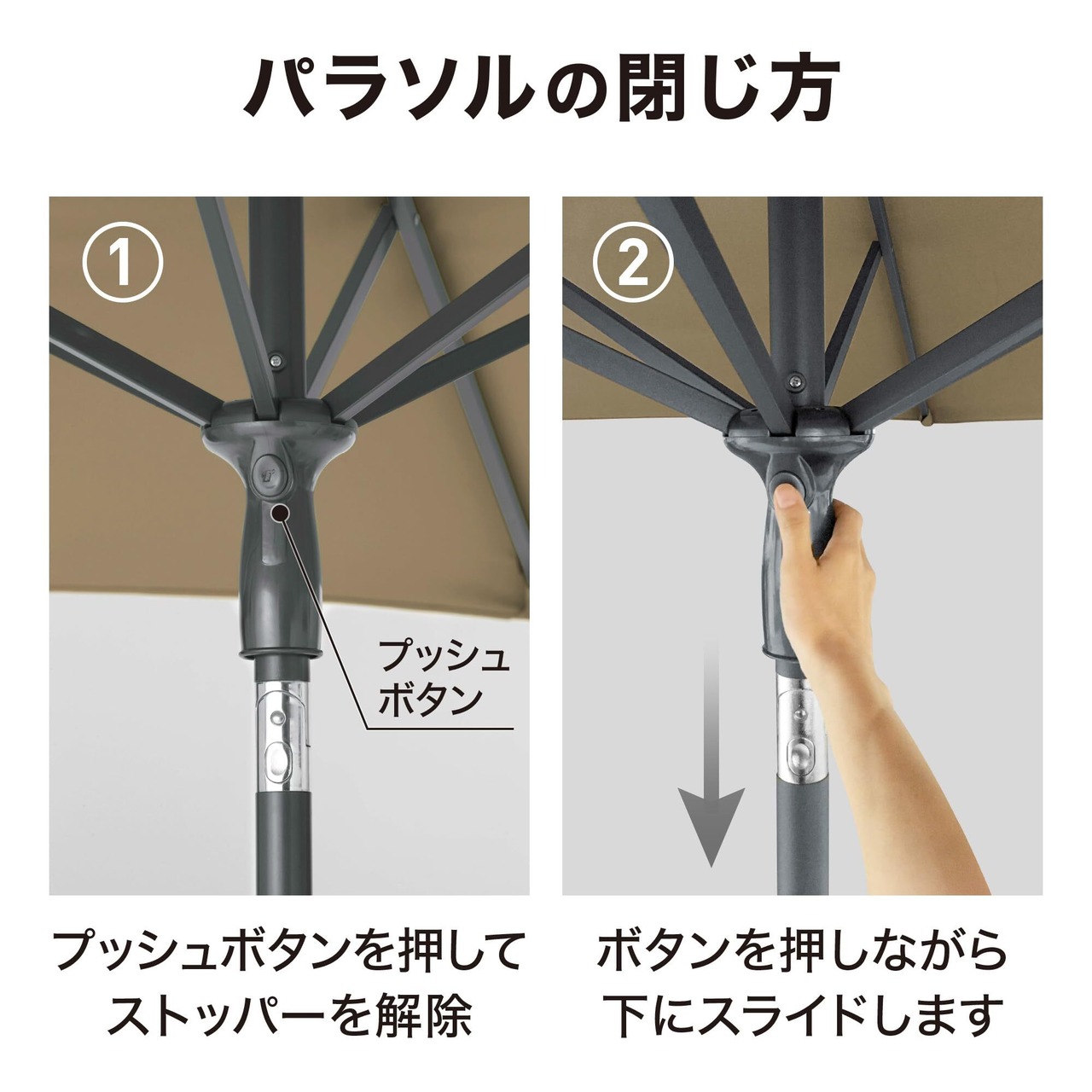 パラソルの閉じ方

①

プッシュボタン

プッシュボタンを押してストッパーを解除

②

ボタンを押しながら下にスライドします