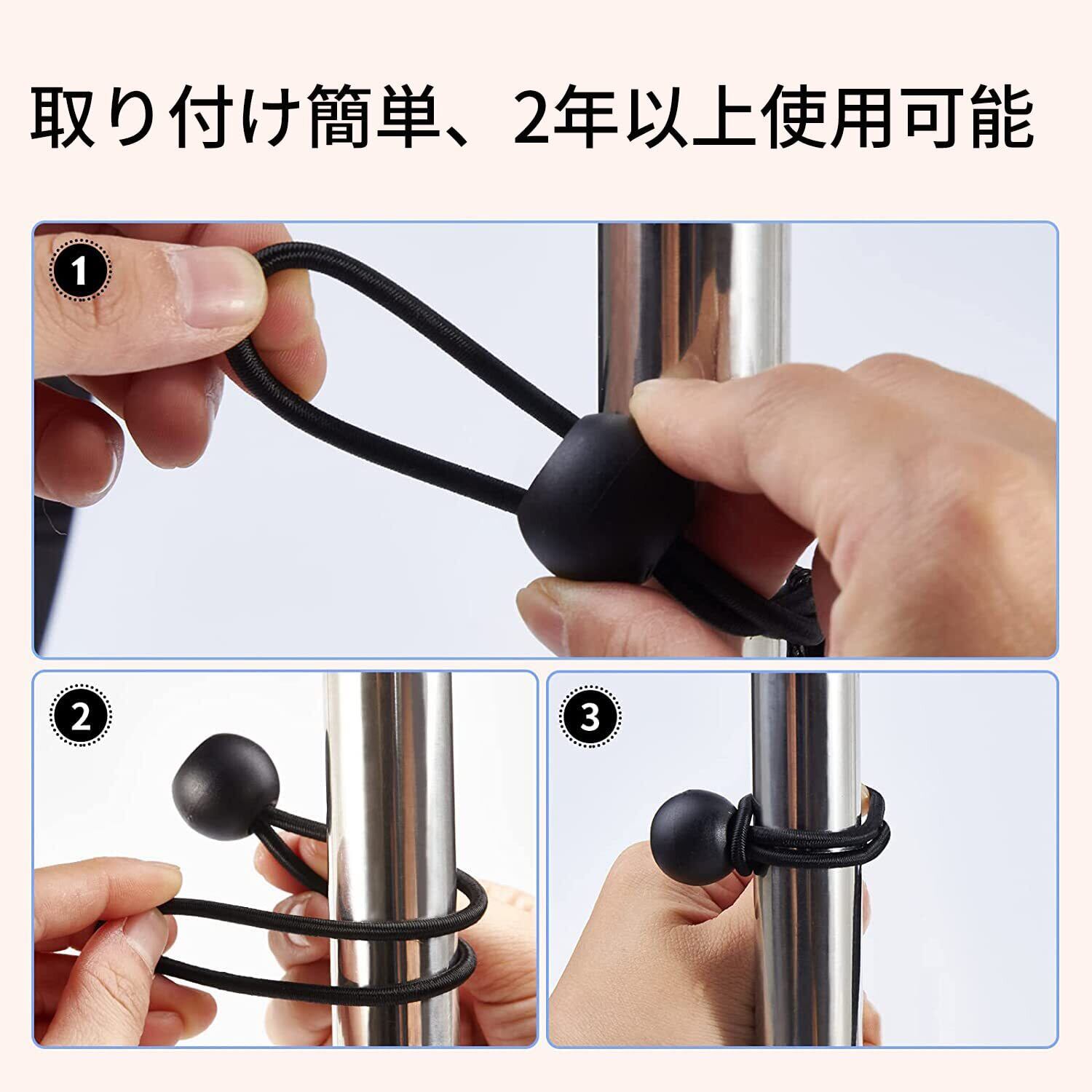 取り付け簡単、2年以上使用可能

1

2

3