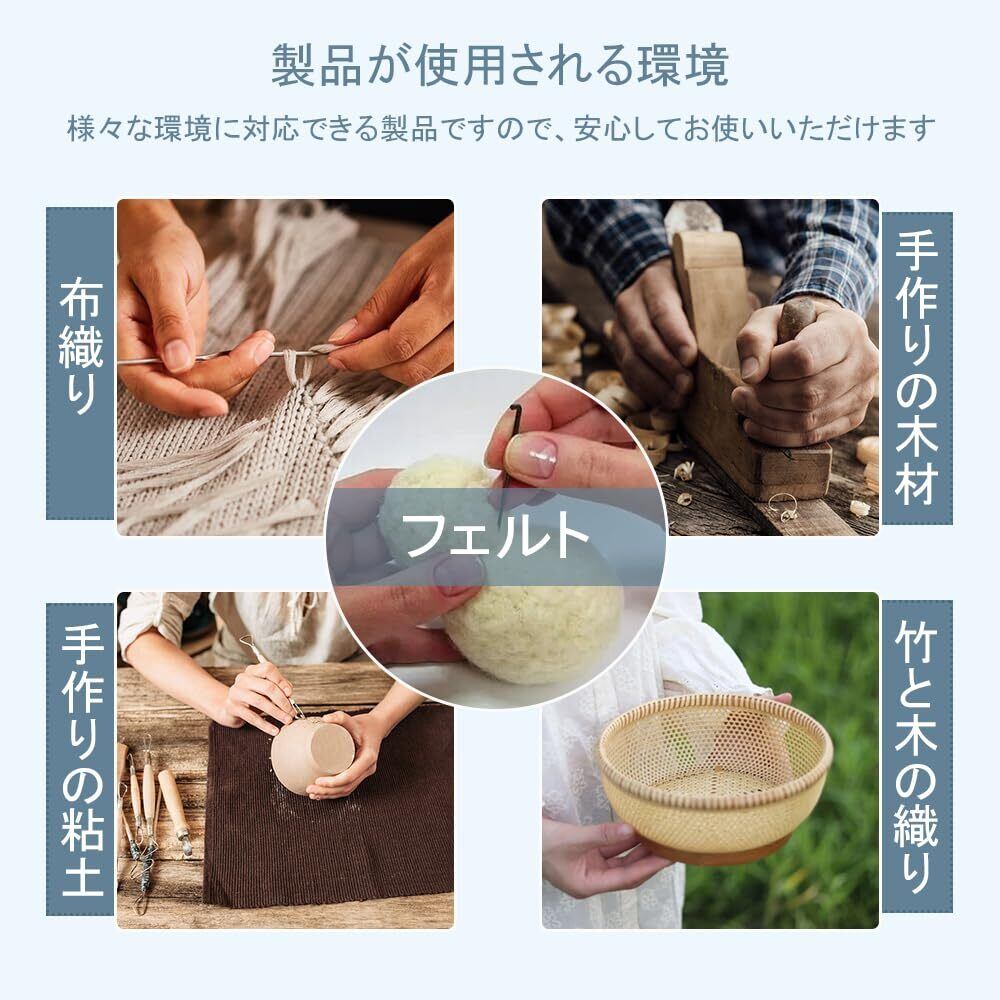 製品が使用される環境

様々な環境に対応できる製品ですので、安心してお使いいただけます

布織り

手作りの木材

フェルト

手作りの粘土

竹と木の織り