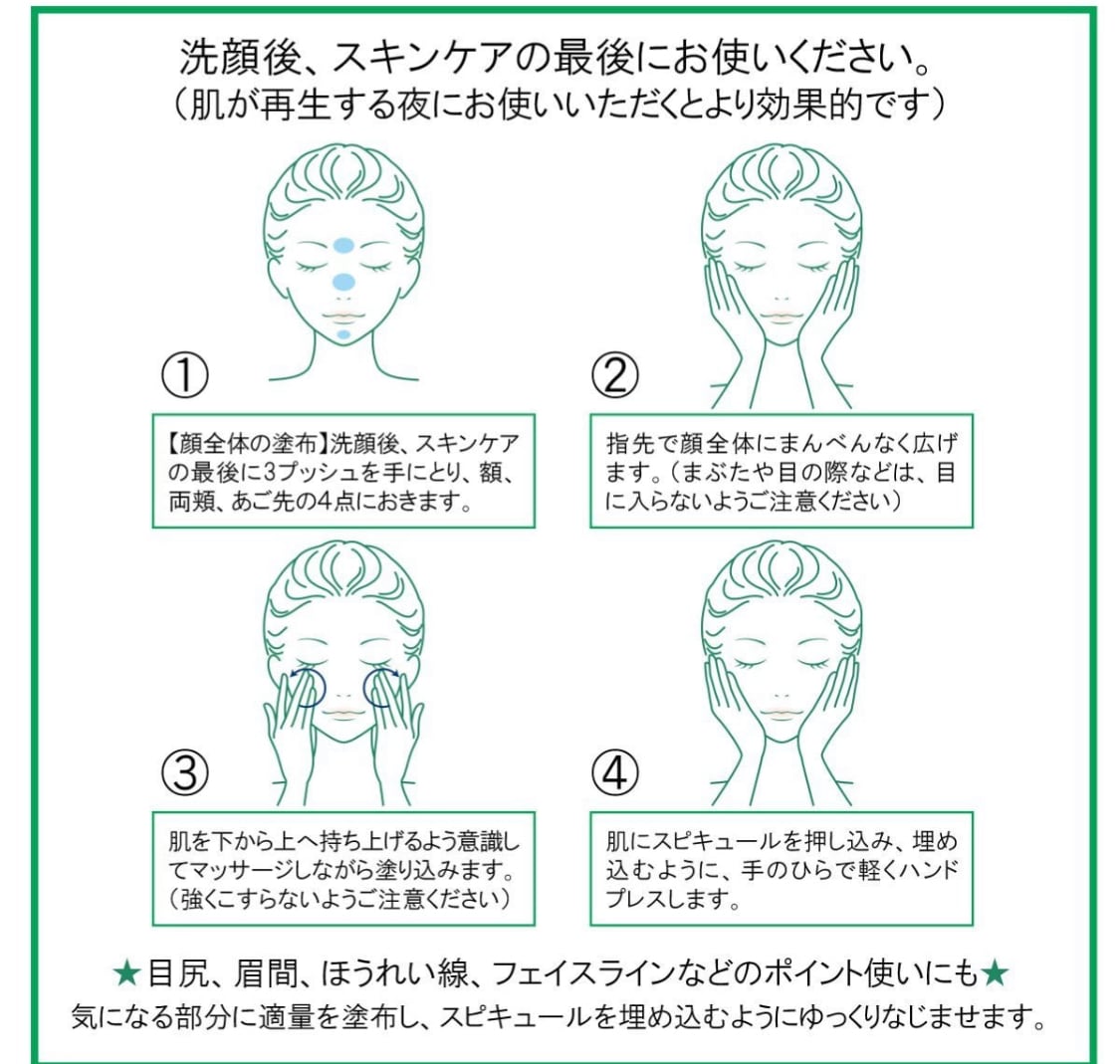 洗顔後、スキンケアの最後にお使いください。
（肌が再生する夜にお使いいただくとより効果的です）

①

【顔全体の塗布】洗顔後、スキンケアの最後に3プッシュを手にとり、額、両頬、あご先の4点におきます。

②

指先で顔全体にまんべんなく広げます。（まぶたや目の際などは、目に入らないようご注意ください）

③

肌を下から上へ持ち上げるよう意識してマッサージしながら塗り込みます。（強くこすらないようご注意ください）

④

肌にスピキュールを押し込み、埋め込むように、手のひらで軽くハンドプレスします。

★目尻、眉間、ほうれい線、フェイスラインなどのポイント使いにも★
気になる部分に適量を塗布し、スピキュールを埋め込むようにゆっくりなじませます。