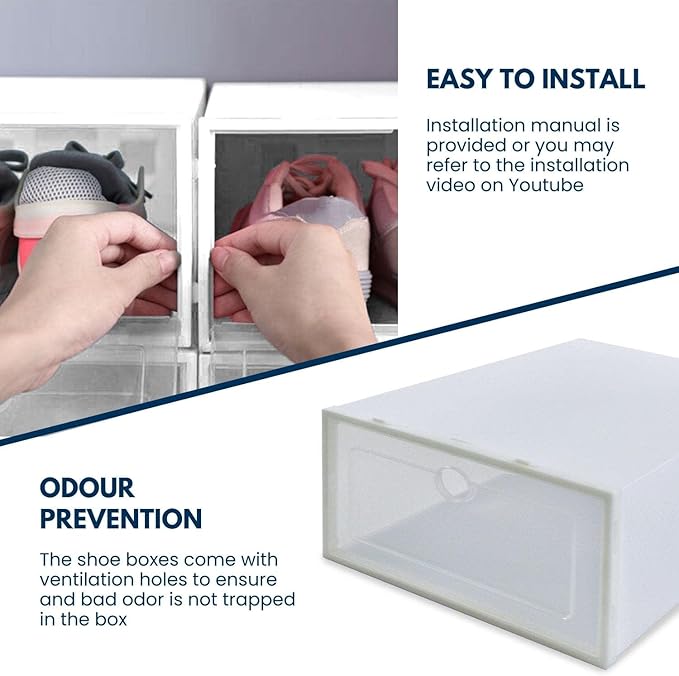 EASY TO INSTALL

Installation manual is provided or you may refer to the installation video on Youtube

ODOUR PREVENTION

The shoe boxes come with ventilation holes to ensure and bad odor is not trapped in the box