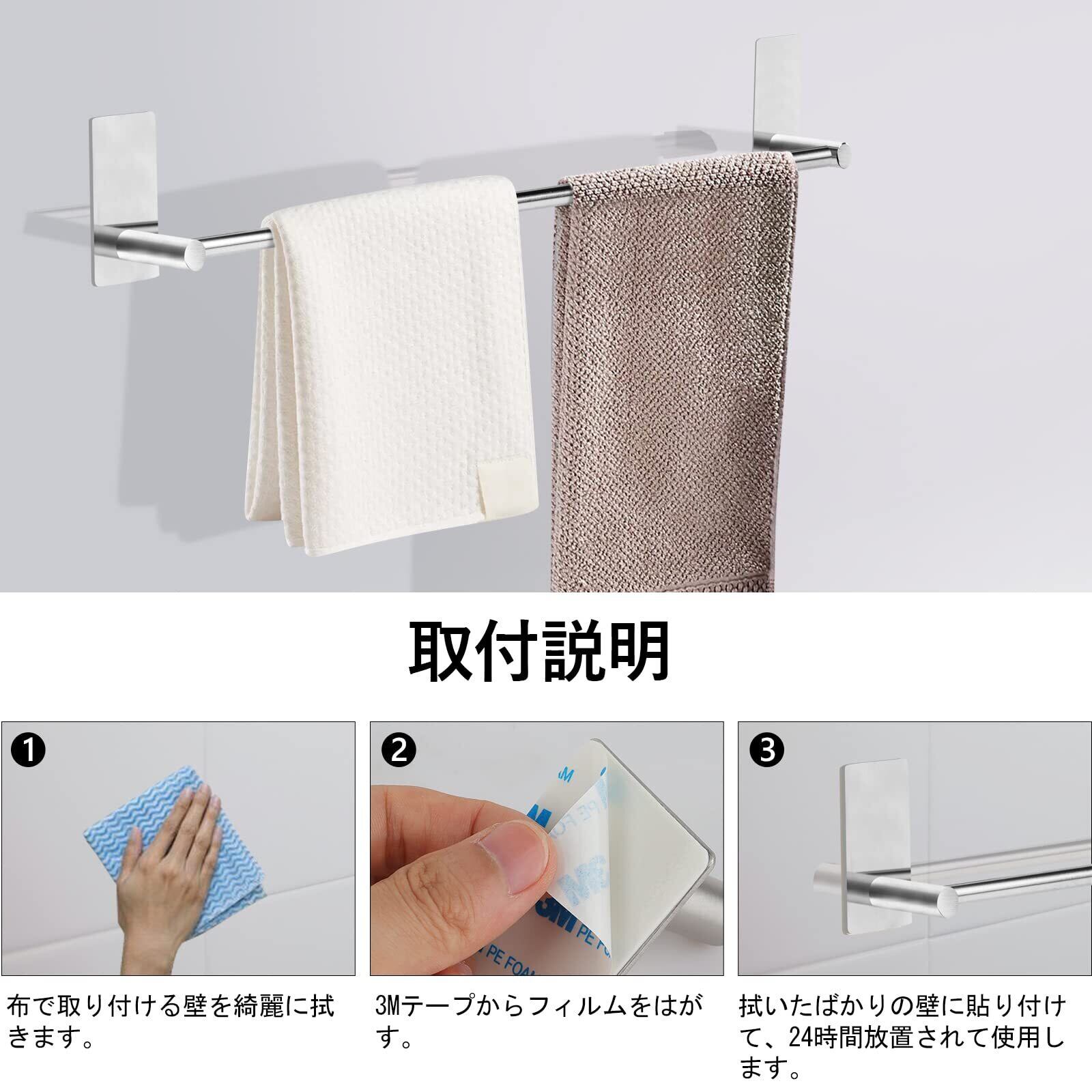 取付説明

❶

❷

3M PE FOAM

❸

布で取り付ける壁を綺麗に拭きます。

3Mテープからフィルムをはがす。

拭いたばかりの壁に貼り付けて、24時間放置されて使用します。