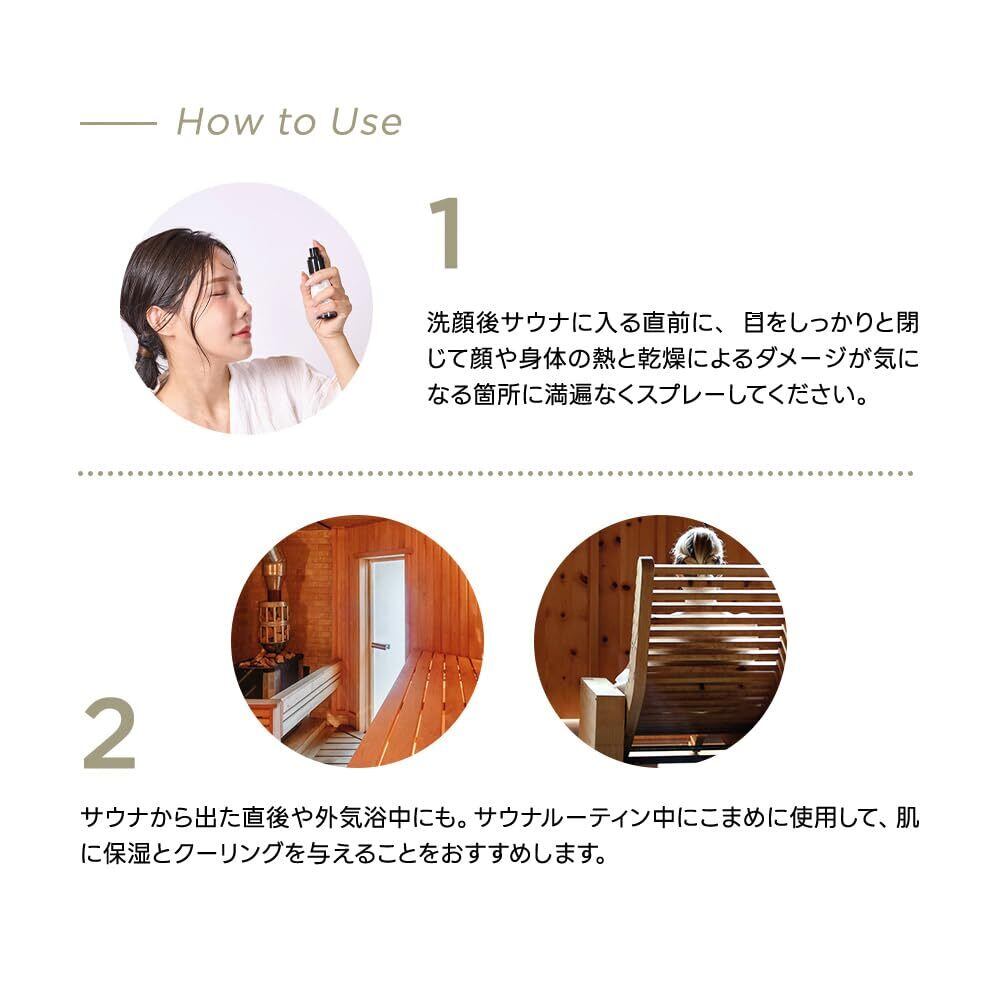 How to Use

1

洗顔後サウナに入る直前に、目をしっかりと閉じて顔や身体の熱と乾燥によるダメージが気になる箇所に満遍なくスプレーしてください。

2

サウナから出た直後や外気浴中にも。サウナルーティン中にこまめに使用して、肌に保湿とクーリングを与えることをおすすめします。