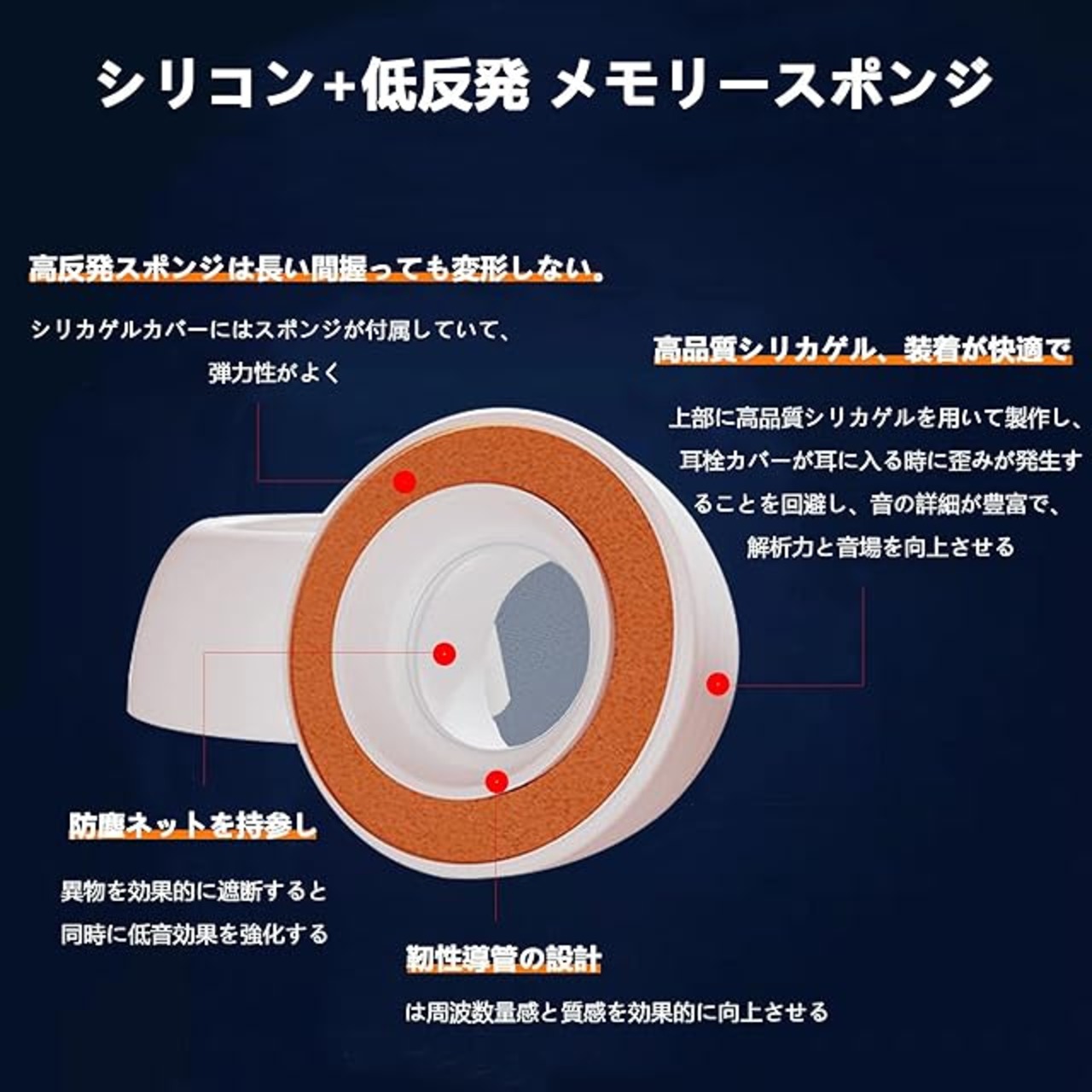 シリコン+低反発 メモリースポンジ

高反発スポンジは長い間握っても変形しない。

シリカゲルカバーにはスポンジが付属していて、弾力性がよく

高品質シリカゲル、装着が快適で

上部に高品質シリカゲルを用いて製作し、耳栓カバーが耳に入る時に歪みが発生することを回避し、音の詳細が豊富で、解析力と音場を向上させる

防塵ネットを持参し

異物を効果的に遮断すると同時に低音効果を強化する

靭性導管の設計

は周波数量感と質感を効果的に向上させる