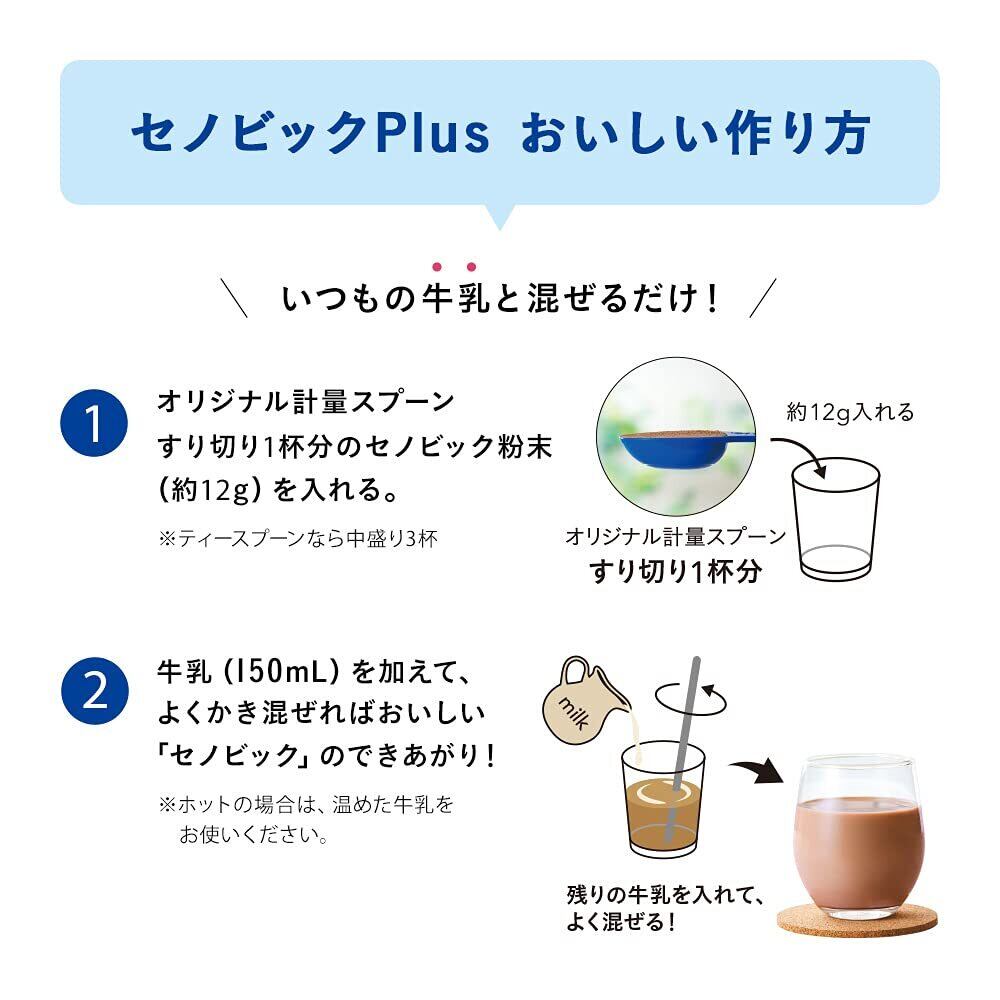 セノビックPlus おいしい作り方

＼ いつもの牛乳と混ぜるだけ！ ／

1

オリジナル計量スプーン すり切り1杯分のセノビック粉末（約12g）を入れる。

※ティースプーンなら中盛り3杯

約12g入れる

オリジナル計量スプーン
すり切り1杯分

2

牛乳（150mL）を加えて、よくかき混ぜればおいしい「セノビック」のできあがり！

※ホットの場合は、温めた牛乳をお使いください。

milk

残りの牛乳を入れて、よく混ぜる！