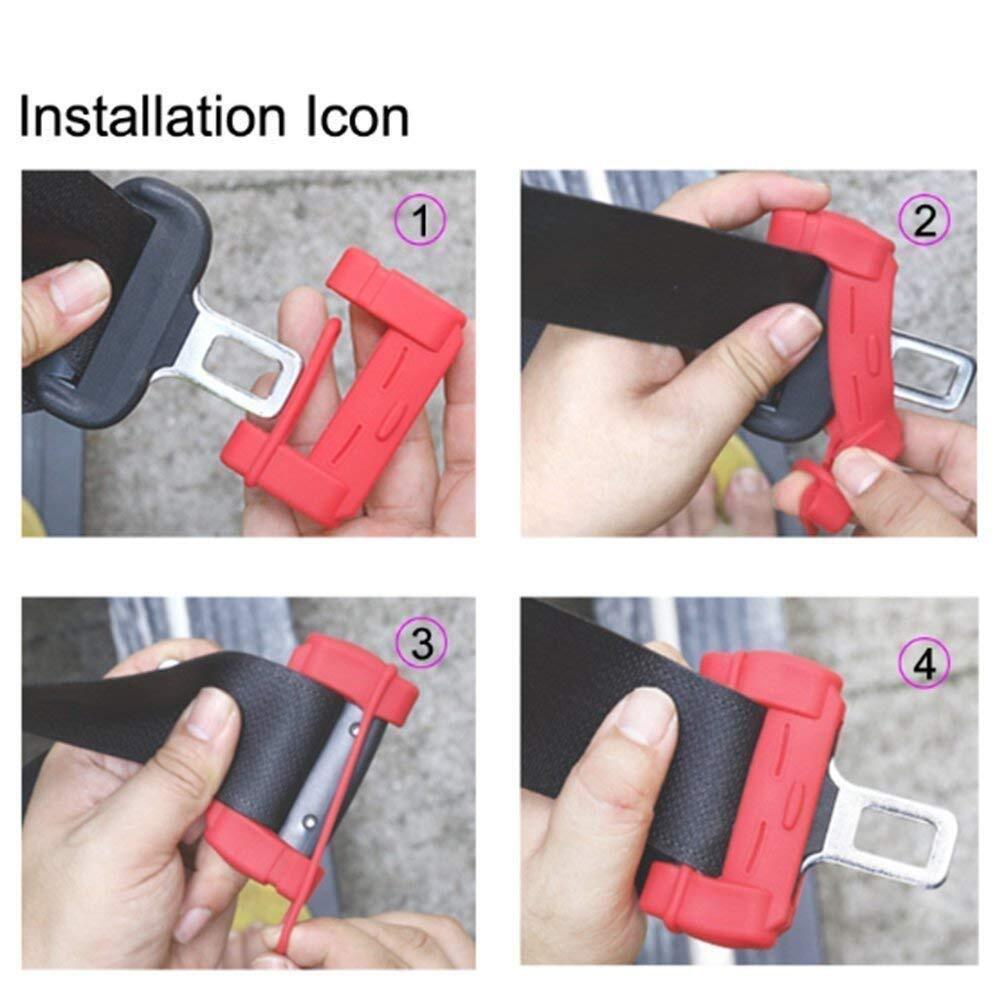 Installation Icon

1

2

3

4