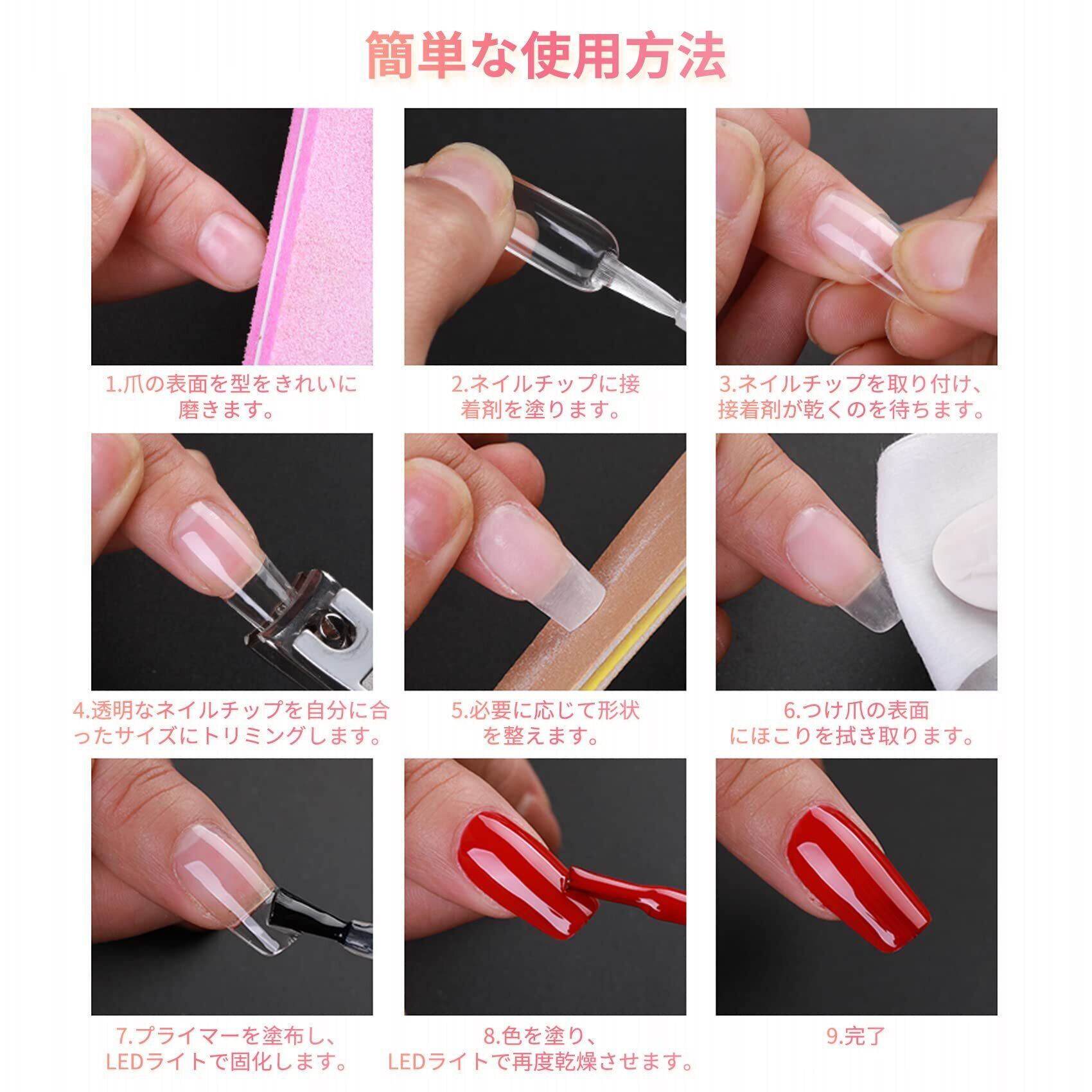 簡単な使用方法

1.爪の表面を型をきれいに磨きます。

2.ネイルチップに接着剤を塗ります。

3.ネイルチップを取り付け、接着剤が乾くのを待ちます。

4.透明なネイルチップを自分に合ったサイズにトリミングします。

5.必要に応じて形状を整えます。

6.つけ爪の表面にほこりを拭き取ります。

7.プライマーを塗布し、LEDライトで固化します。

8.色を塗り、LEDライトで再度乾燥させます。

9.完了