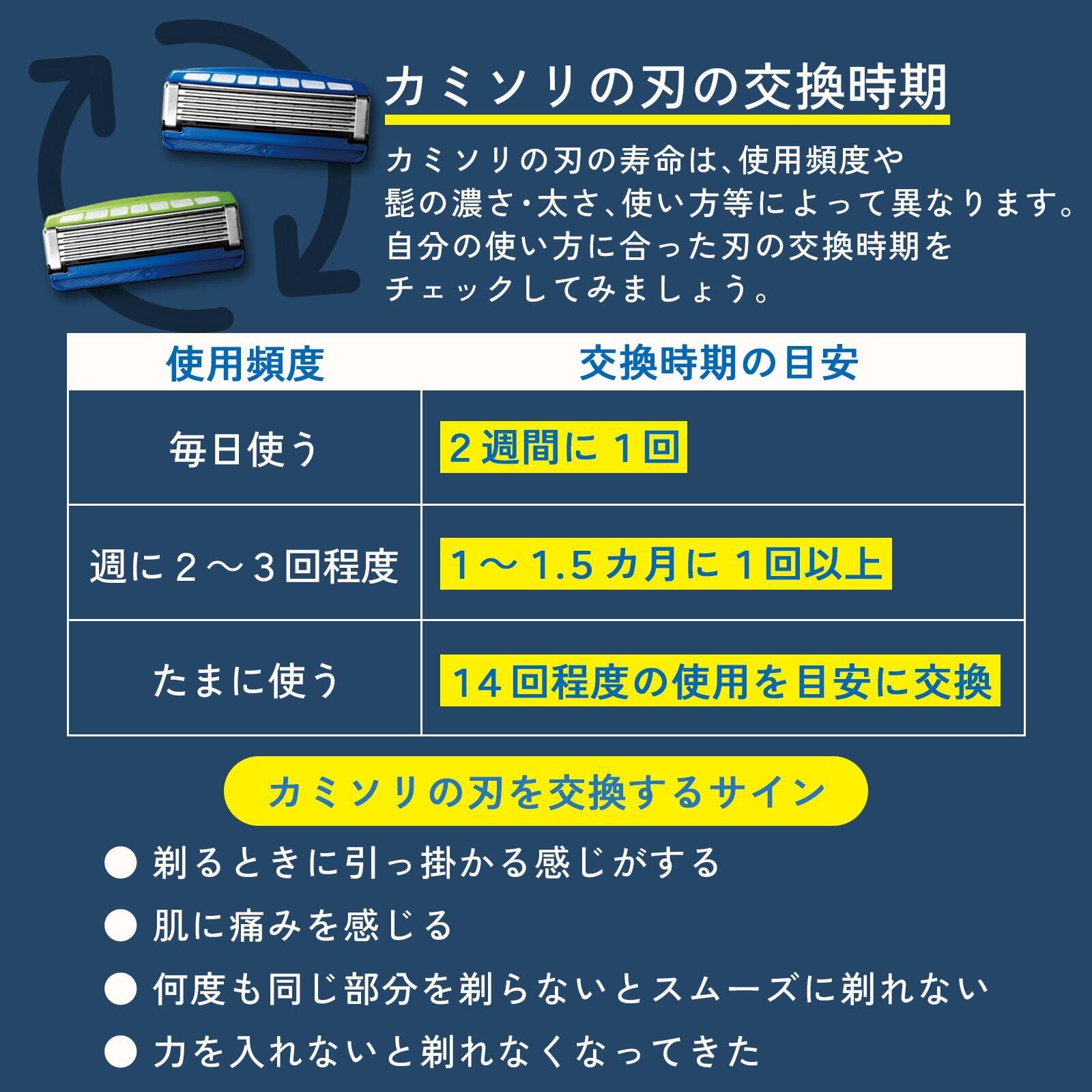 カミソリの刃の交換時期

カミソリの刃の寿命は、使用頻度や髭の濃さ・太さ、使い方等によって異なります。自分の使い方に合った刃の交換時期をチェックしてみましょう。

| 使用頻度 | 交換時期の目安 |
|---|---|
| 毎日使う | 2週間に1回 |
| 週に2～3回程度 | 1～1.5カ月に1回以上 |
| たまに使う | 14回程度の使用を目安に交換 |

カミソリの刃を交換するサイン

● 剃るときに引っ掛かる感じがする

● 肌に痛みを感じる

● 何度も同じ部分を剃らないとスムーズに剃れない

● 力を入れないと剃れなくなってきた