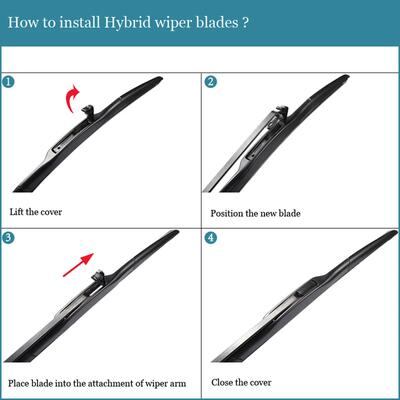 How to install Hybrid wiper blades ?

1

Lift the cover

2

Position the new blade

3

Place blade into the attachment of wiper arm

4

Close the cover