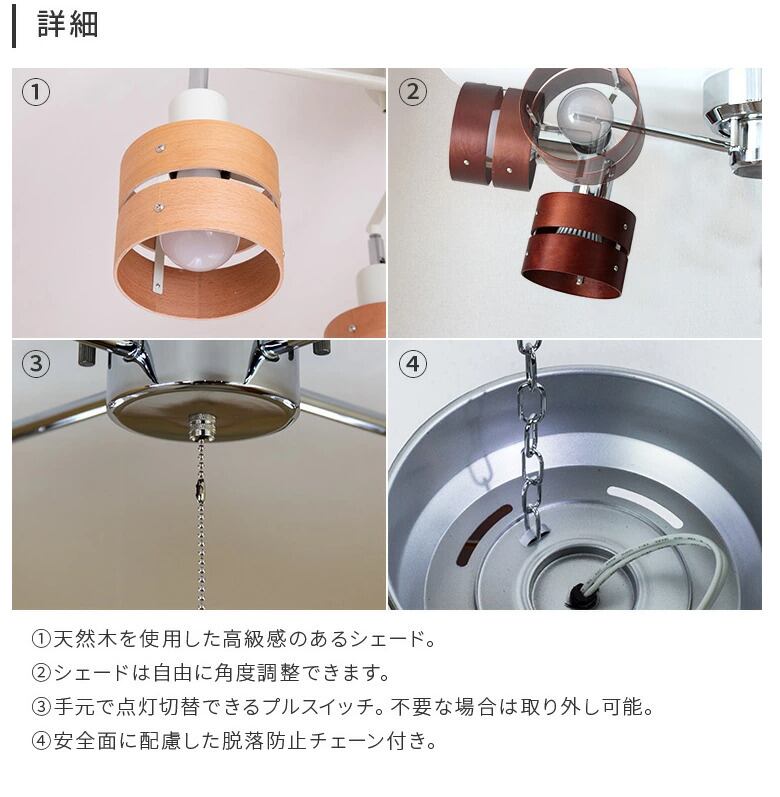 詳細

①

②

③

④

①天然木を使用した高級感のあるシェード。

②シェードは自由に角度調整できます。

③手元で点灯切替できるプルスイッチ。不要な場合は取り外し可能。

④安全面に配慮した脱落防止チェーン付き。