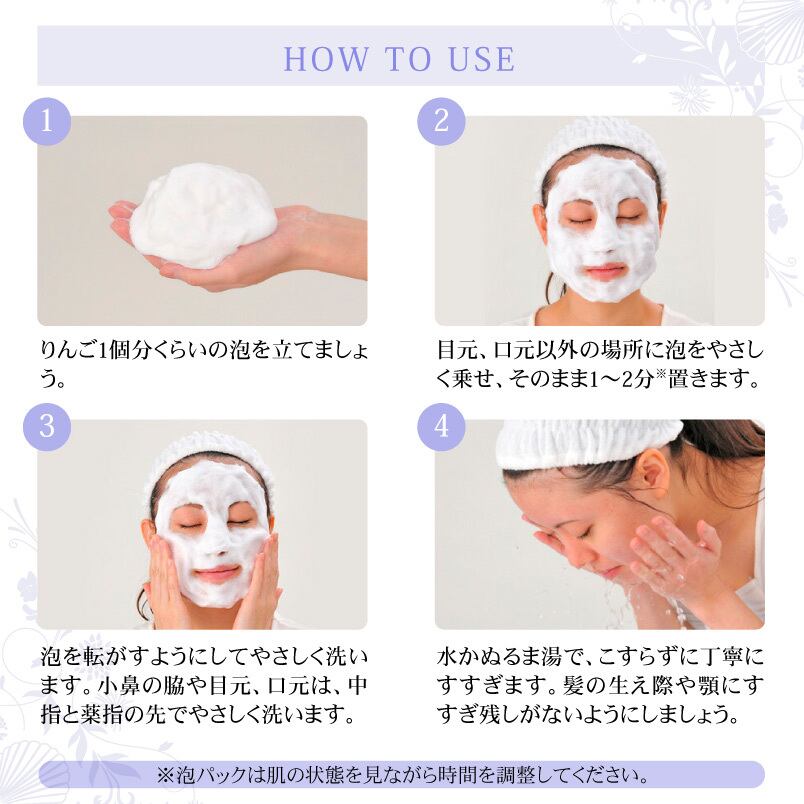 HOW TO USE

1

りんご1個分くらいの泡を立てましょう。

2

目元、口元以外の場所に泡をやさしく乗せ、そのまま1～2分※置きます。

3

泡を転がすようにしてやさしく洗います。小鼻の脇や目元、口元は、中指と薬指の先でやさしく洗います。

4

水かぬるま湯で、こすらずに丁寧にすすぎます。髪の生え際や顎にすすぎ残しがないようにしましょう。

※泡パックは肌の状態を見ながら時間を調整してください。