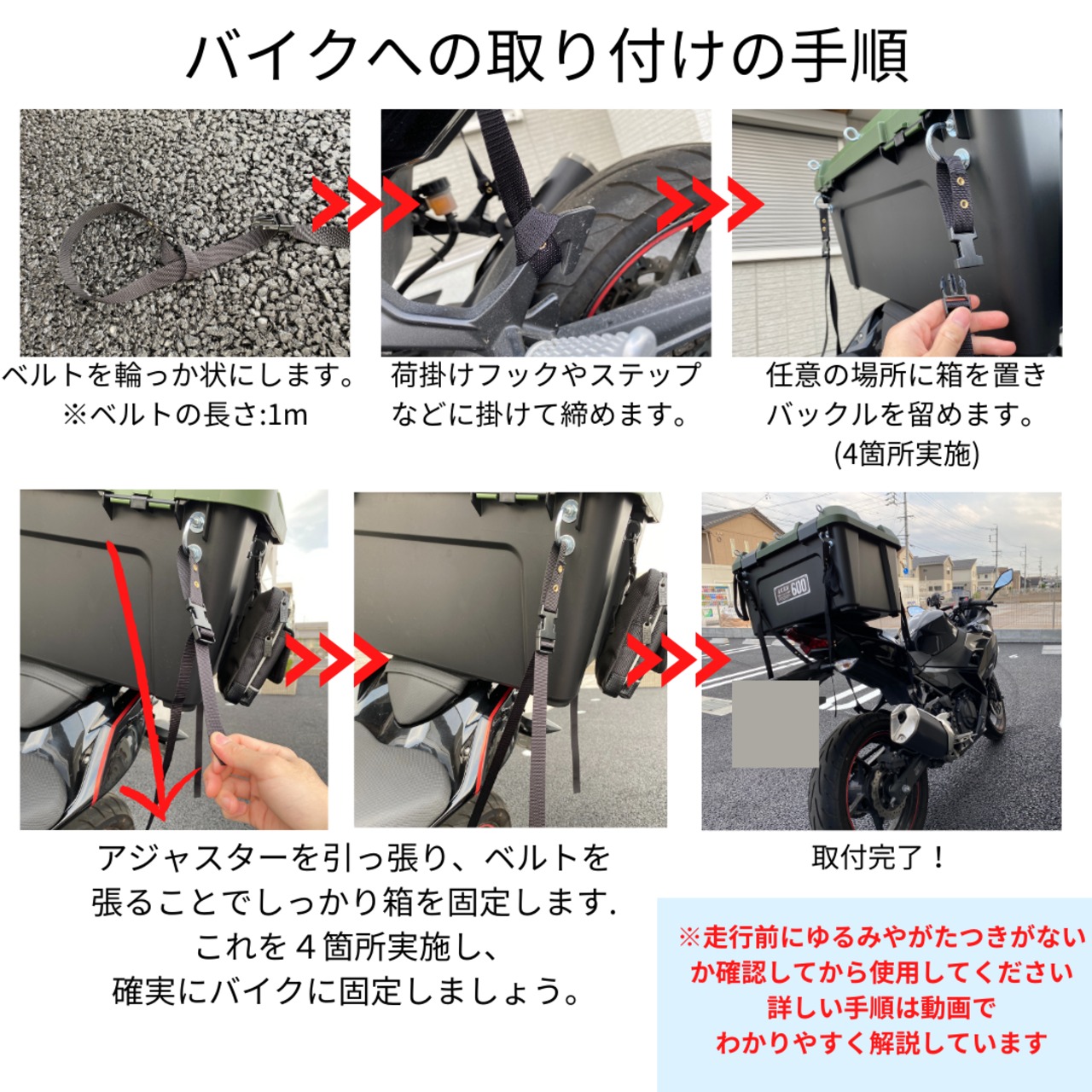 バイクへの取り付けの手順

ベルトを輪っか状にします。
※ベルトの長さ:1m

荷掛けフックやステップなどに掛けて締めます。

任意の場所に箱を置きバックルを留めます。
(4箇所実施)

600

アジャスターを引っ張り、ベルトを張ることでしっかり箱を固定します.
これを４箇所実施し、
確実にバイクに固定しましょう。

取付完了！

※走行前にゆるみやがたつきがないか確認してから使用してください
詳しい手順は動画で
わかりやすく解説しています