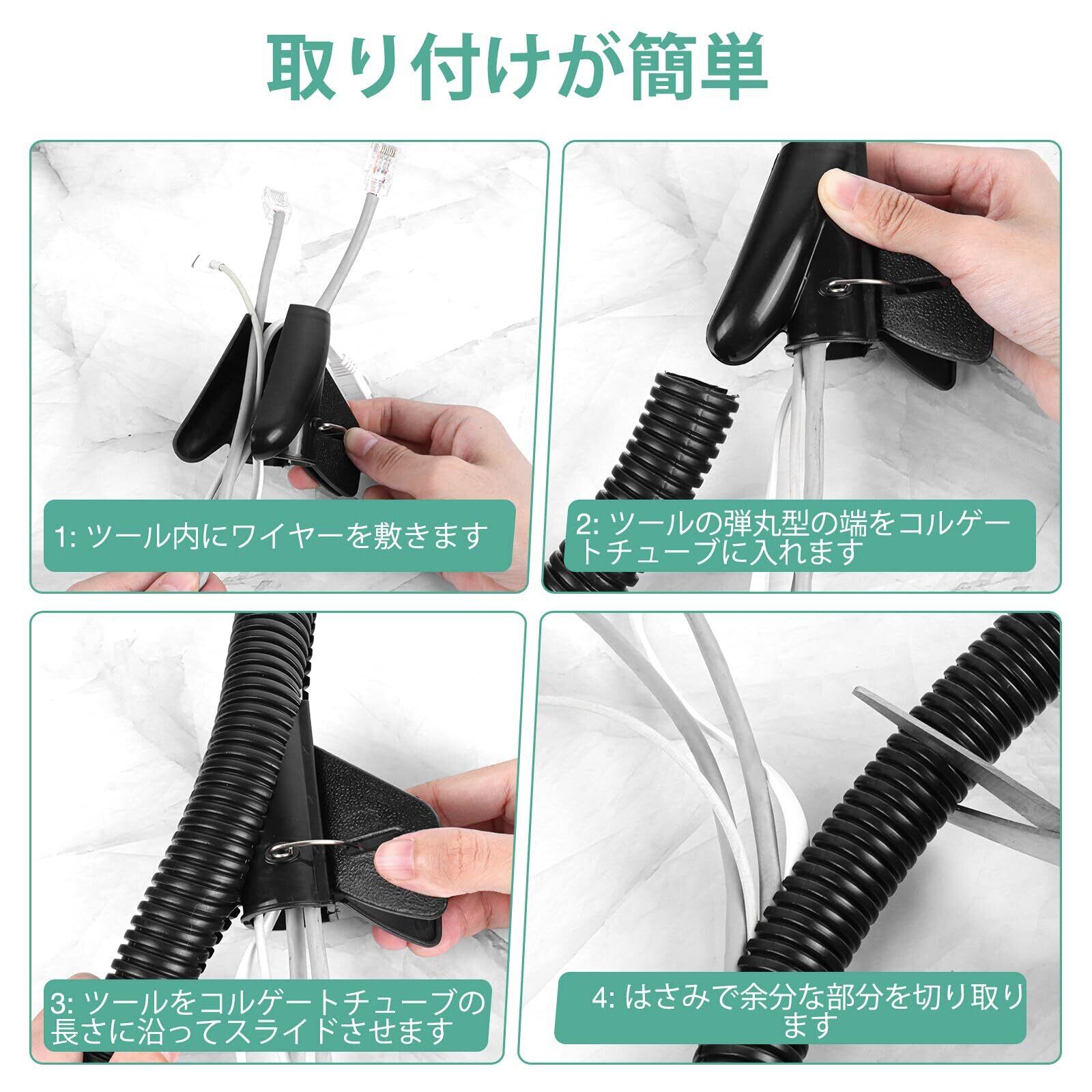 取り付けが簡単

1: ツール内にワイヤーを敷きます

2: ツールの弾丸型の端をコルゲートチューブに入れます

3: ツールをコルゲートチューブの長さに沿ってスライドさせます

4: はさみで余分な部分を切り取ります