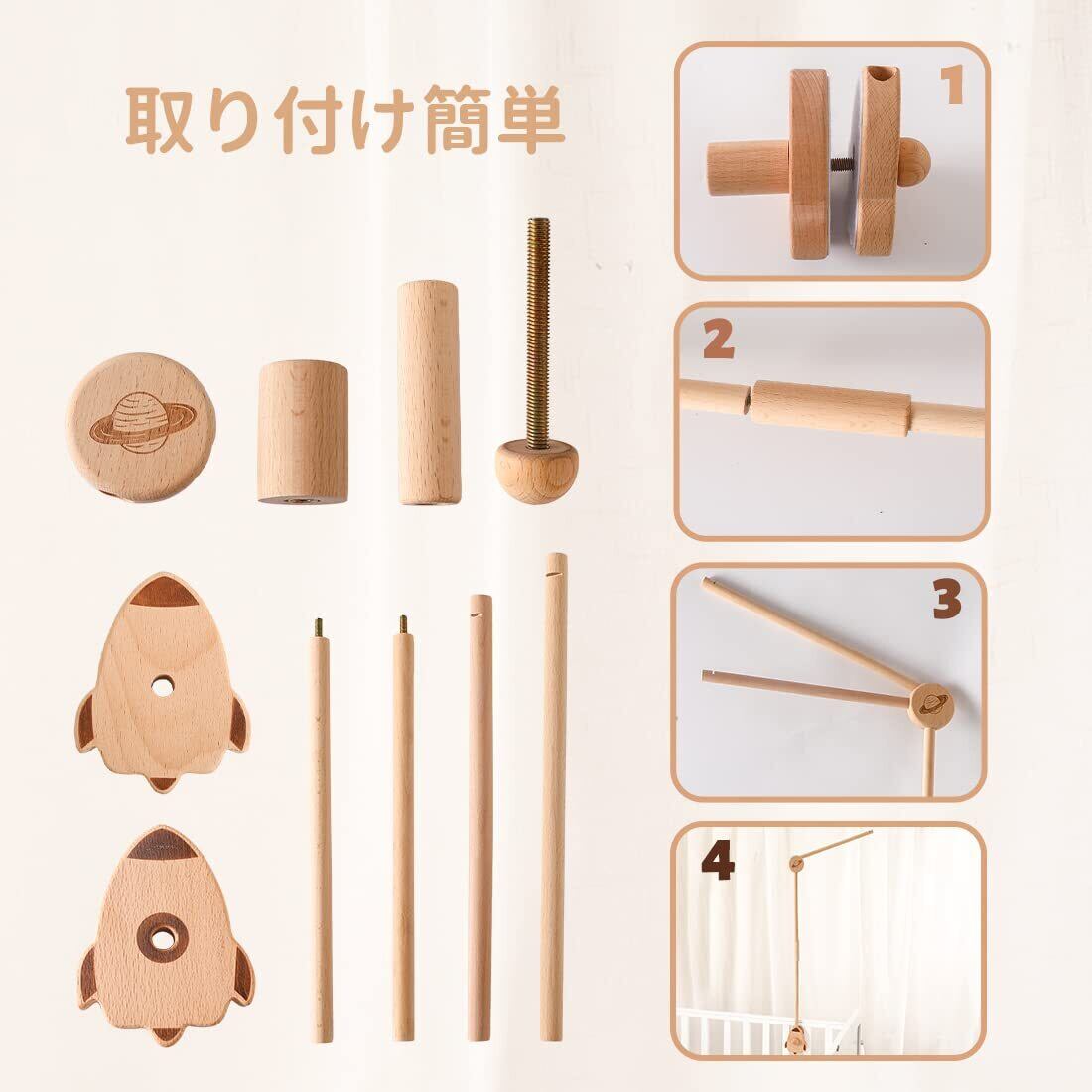 取り付け簡単

1

2

3

4