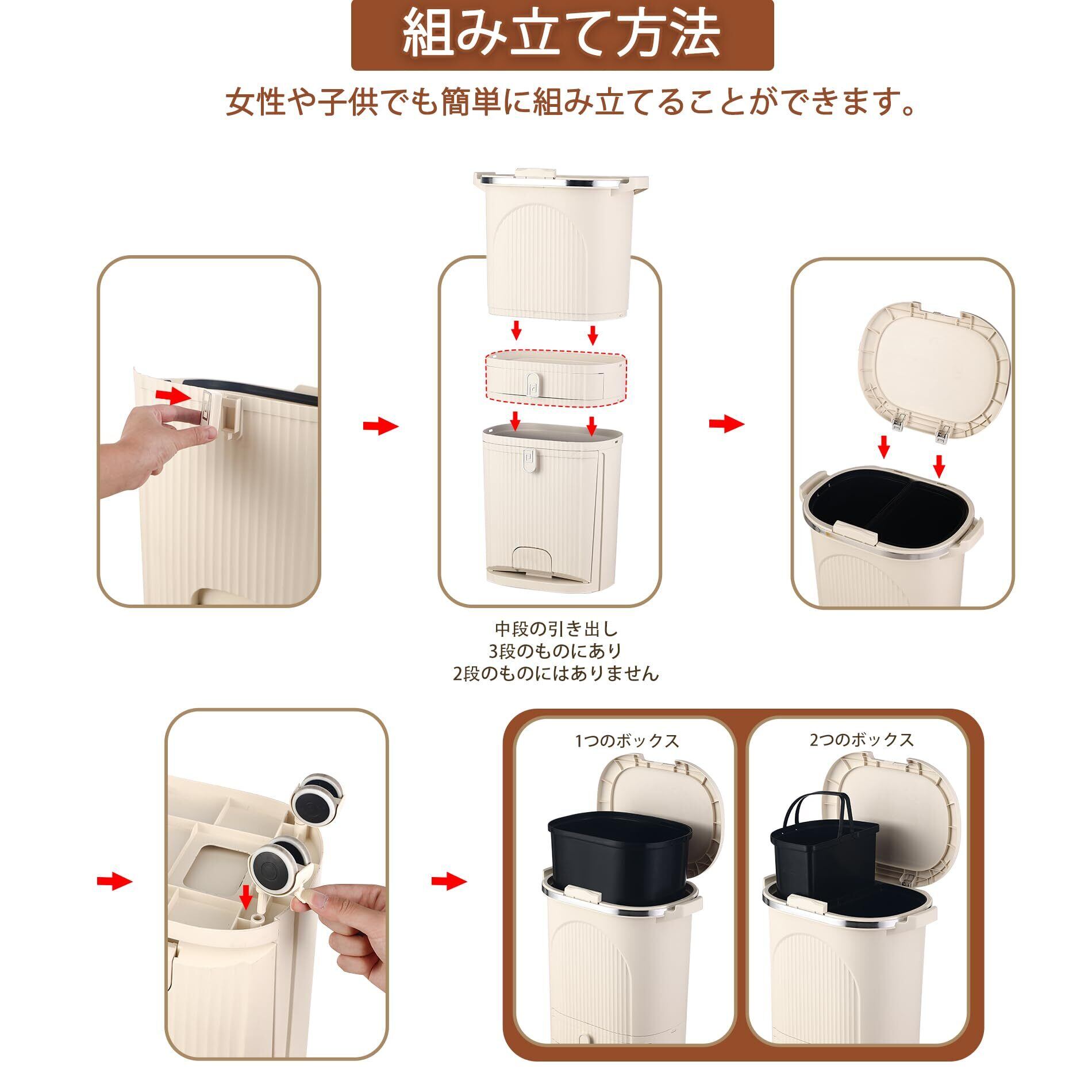 組み立て方法

女性や子供でも簡単に組み立てることができます。

中段の引き出し
3段のものにあり
2段のものにはありません

1つのボックス

2つのボックス