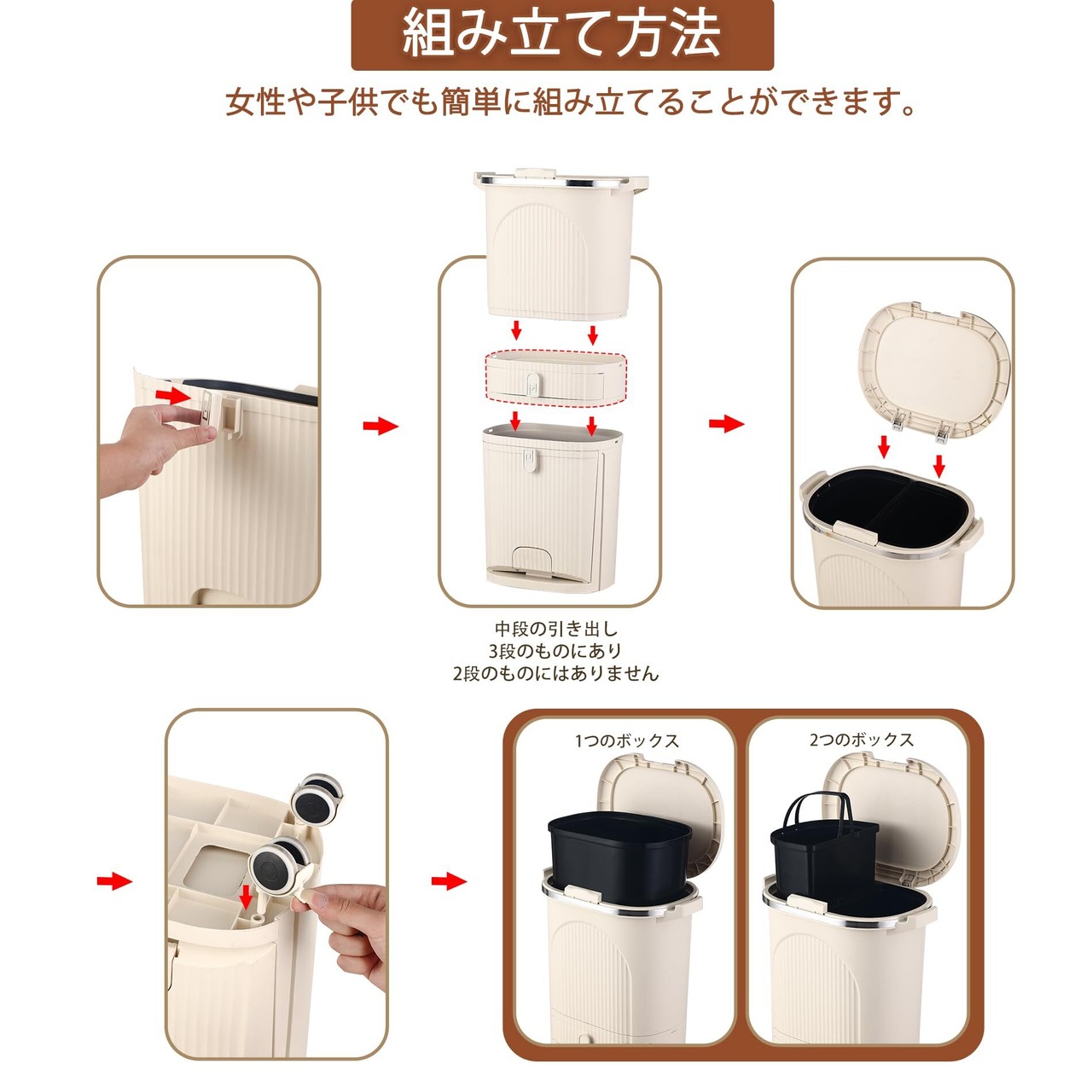 組み立て方法

女性や子供でも簡単に組み立てることができます。

中段の引き出し
3段のものにあり
2段のものにはありません

1つのボックス

2つのボックス