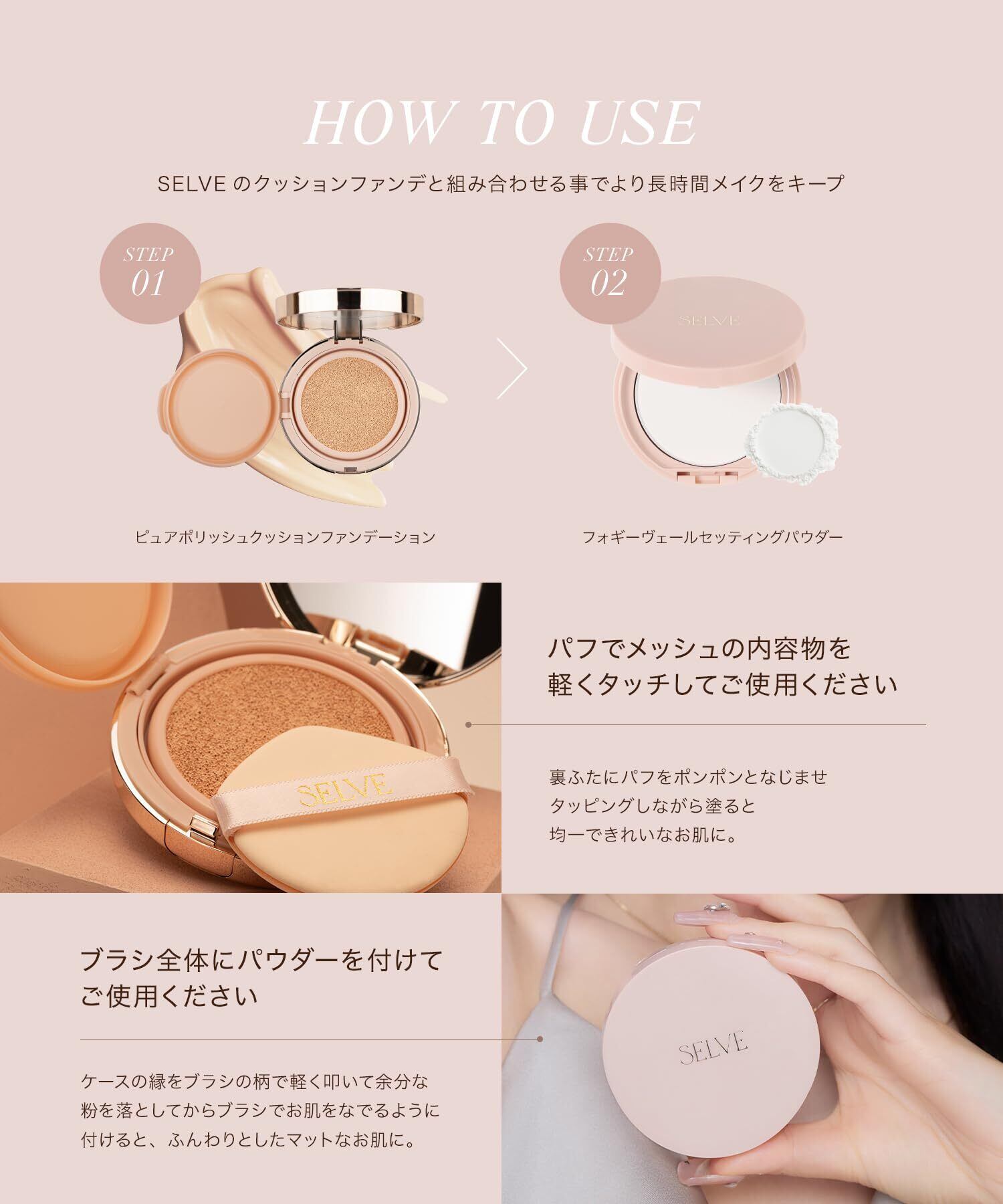 HOW TO USE

SELVE のクッションファンデと組み合わせる事でより長時間メイクをキープ

STEP 01

STEP 02

SELVE

ピュアポリッシュクッションファンデーション

フォギーヴェールセッティングパウダー

SELVE

パフでメッシュの内容物を
軽くタッチしてご使用ください

裏ふたにパフをポンポンとなじませ
タッピングしながら塗ると
均一できれいなお肌に。

ブラシ全体にパウダーを付けて
ご使用ください

ケースの縁をブラシの柄で軽く叩いて余分な
粉を落としてからブラシでお肌をなでるように
付けると、ふんわりとしたマットなお肌に。

SELVE