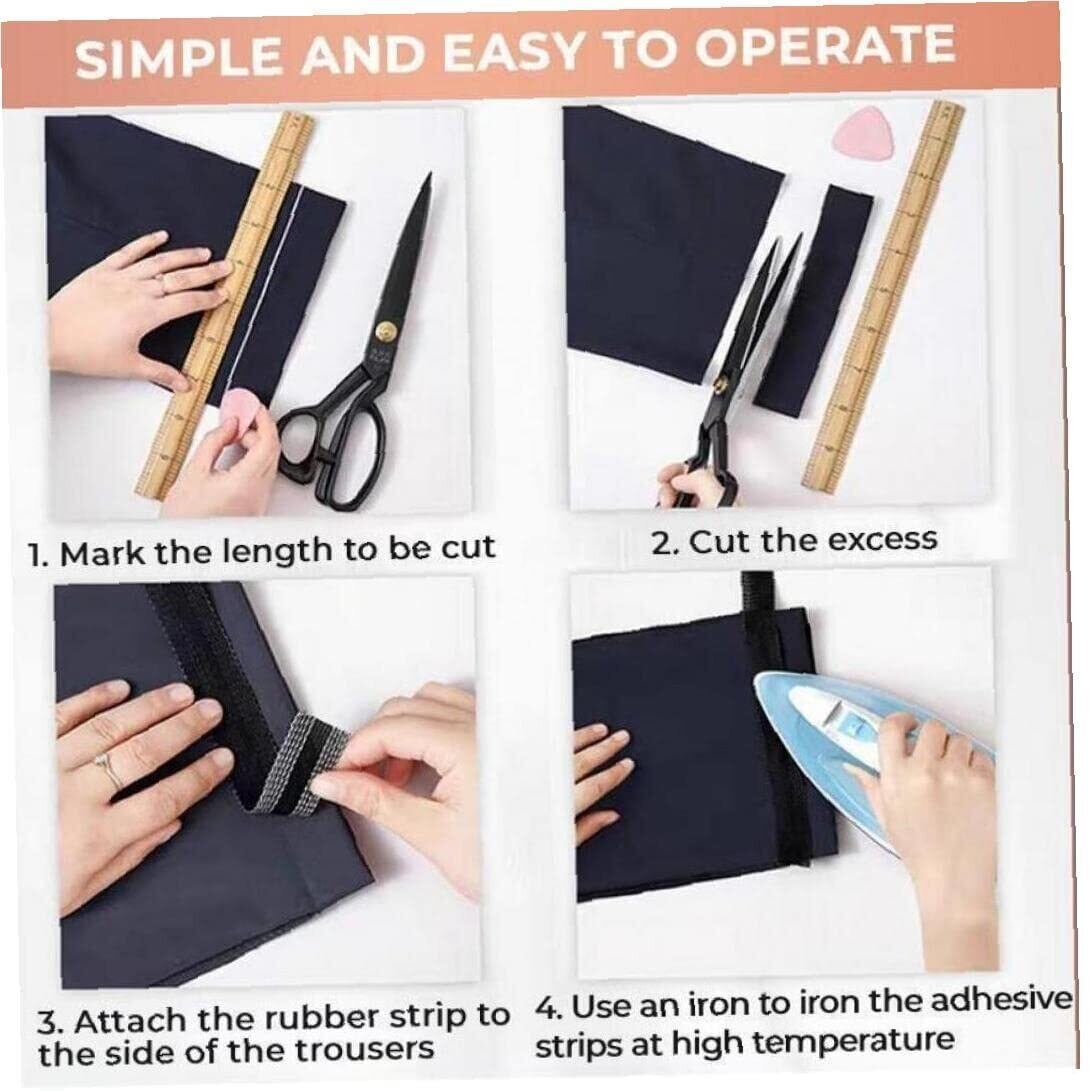 SIMPLE AND EASY TO OPERATE

1. Mark the length to be cut

2. Cut the excess

3. Attach the rubber strip to the side of the trousers

4. Use an iron to iron the adhesive strips at high temperature