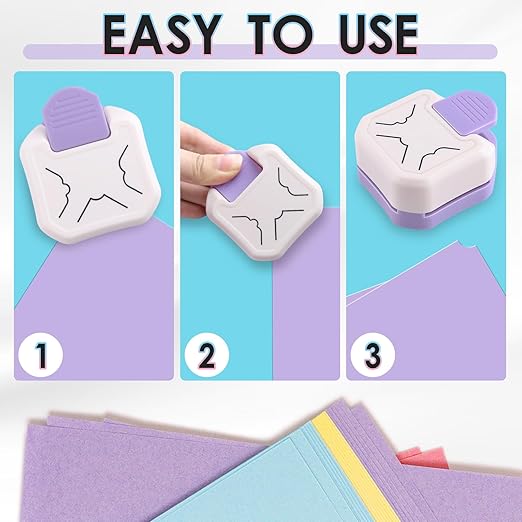 EASY TO USE

1

2

3