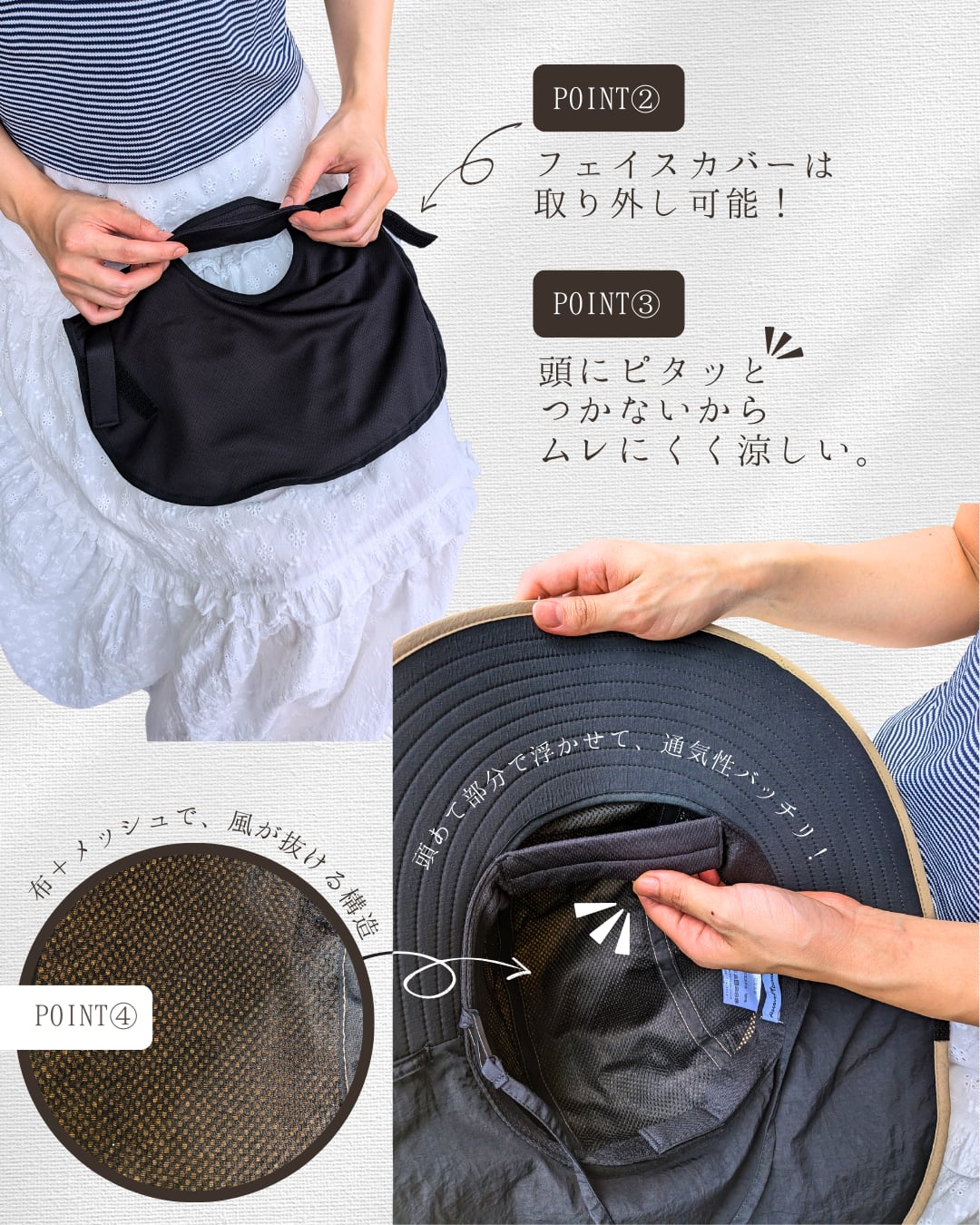 POINT②

フェイスカバーは
取り外し可能！

POINT③

頭にピタッと
つかないから
ムレにくく涼しい。

頭あて部分で浮かせて、通気性バッチリ！

布＋メッシュで、風が抜ける構造

POINT④