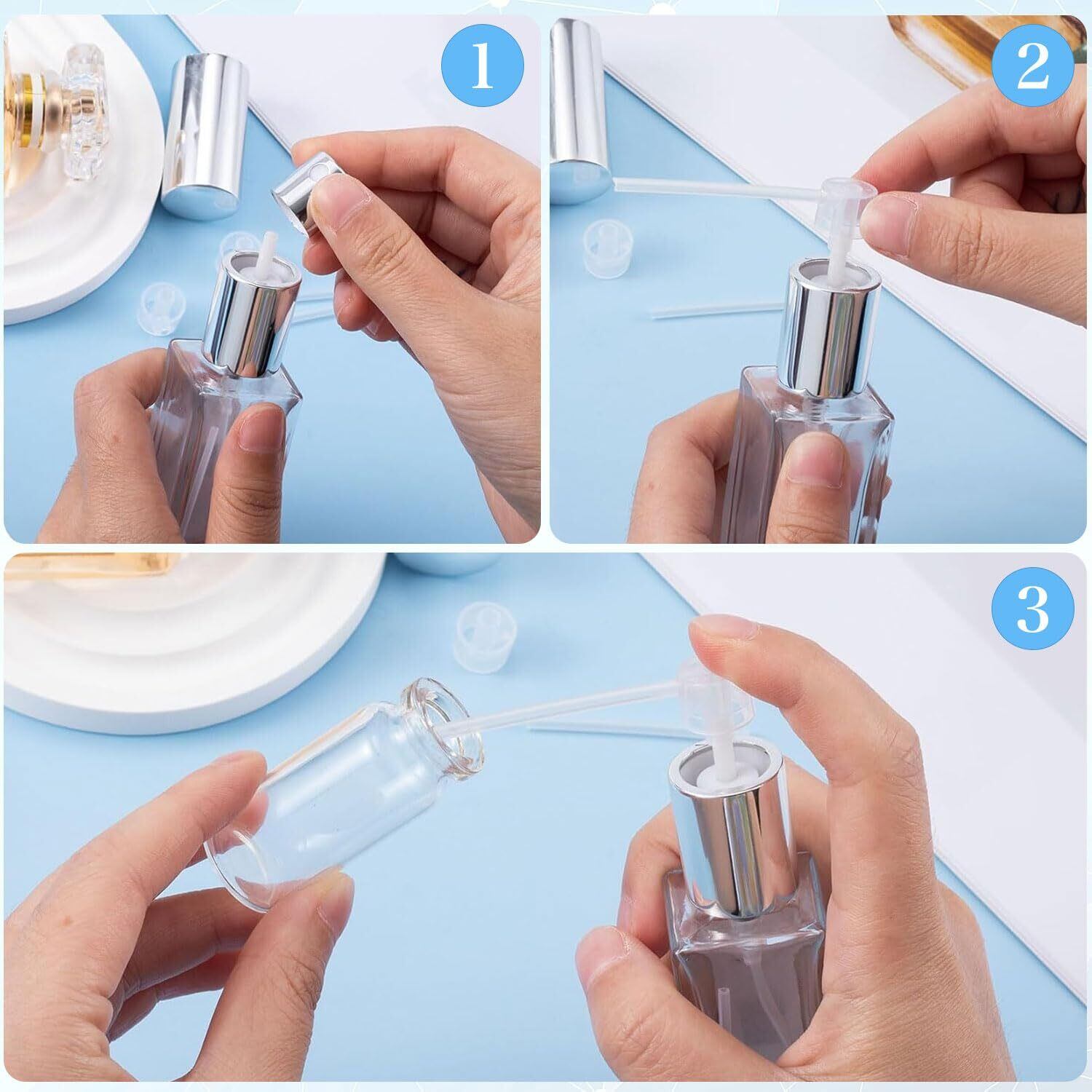 1

2

3