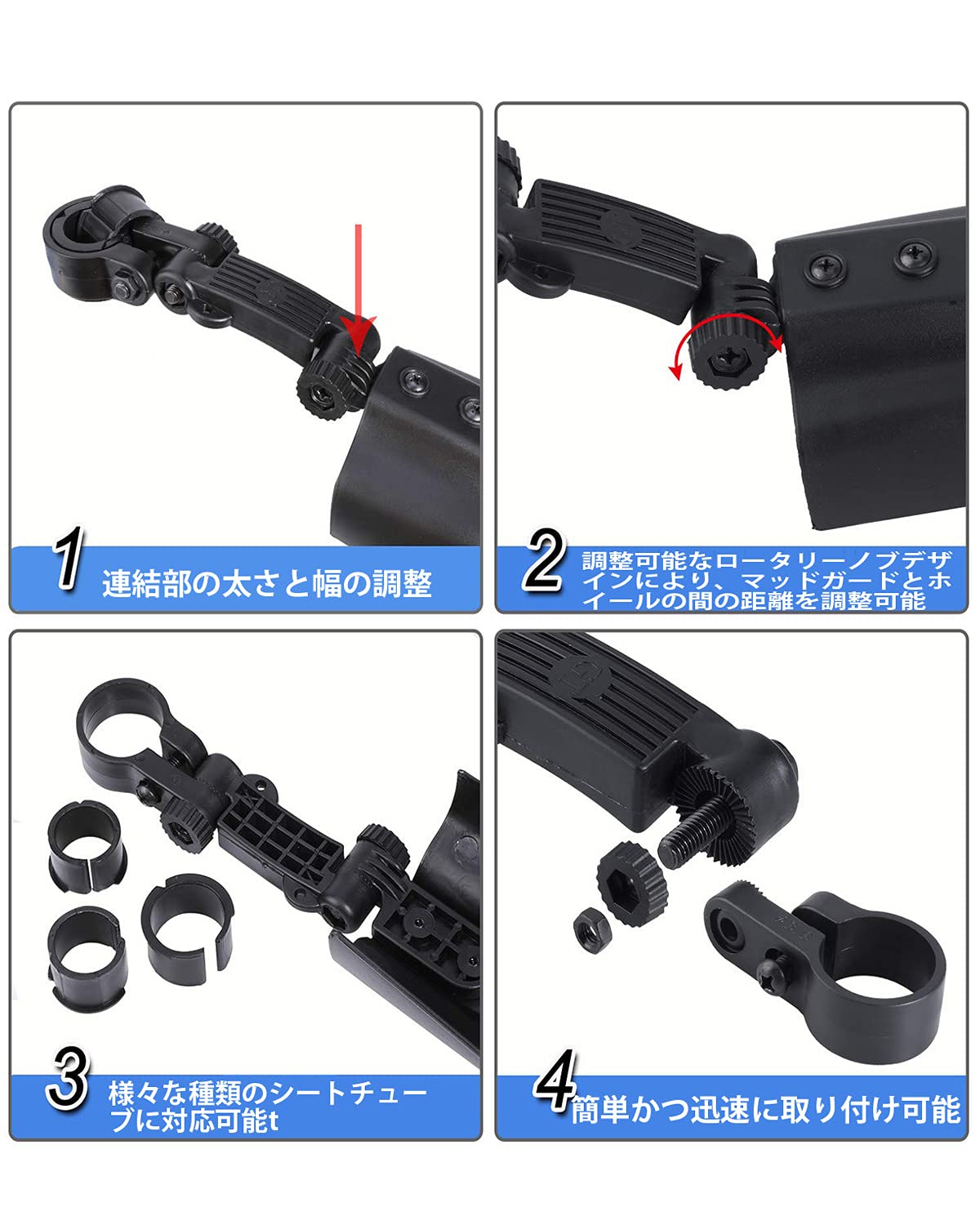 1 連結部の太さと幅の調整

2 調整可能なロータリーノブデザインにより、マッドガードとホイールの間の距離を調整可能

3 様々な種類のシートチューブに対応可能t

4 簡単かつ迅速に取り付け可能