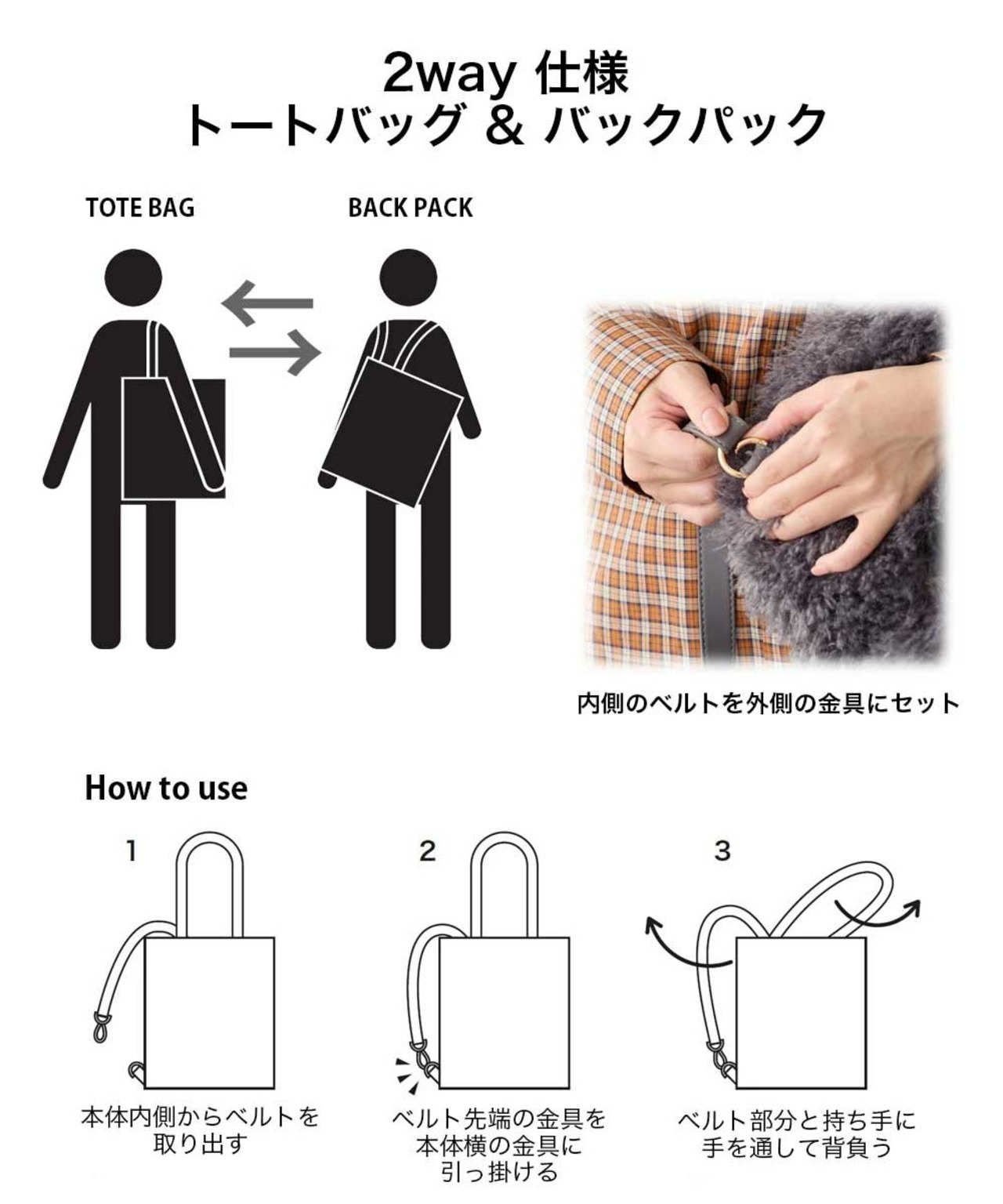 2way 仕様
トートバッグ ＆ バックパック

TOTE BAG

BACK PACK

内側のベルトを外側の金具にセット

How to use

1

本体内側からベルトを取り出す

2

ベルト先端の金具を本体横の金具に引っ掛ける

3

ベルト部分と持ち手に手を通して背負う