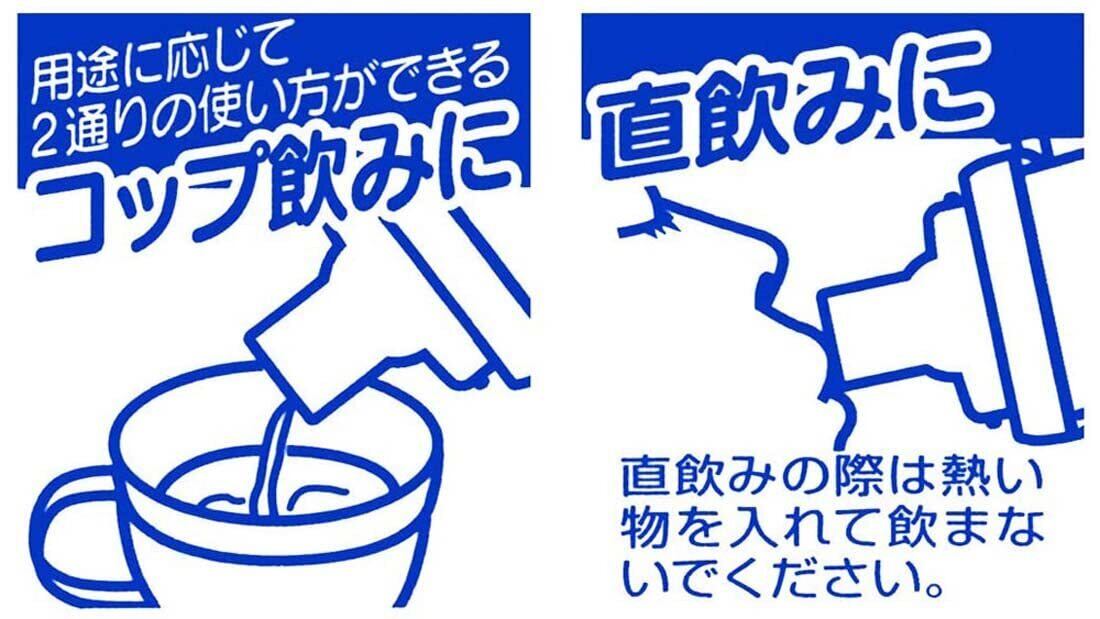 用途に応じて
2通りの使い方ができる
コップ飲みに

直飲みに

直飲みの際は熱い物を入れて飲まないでください。