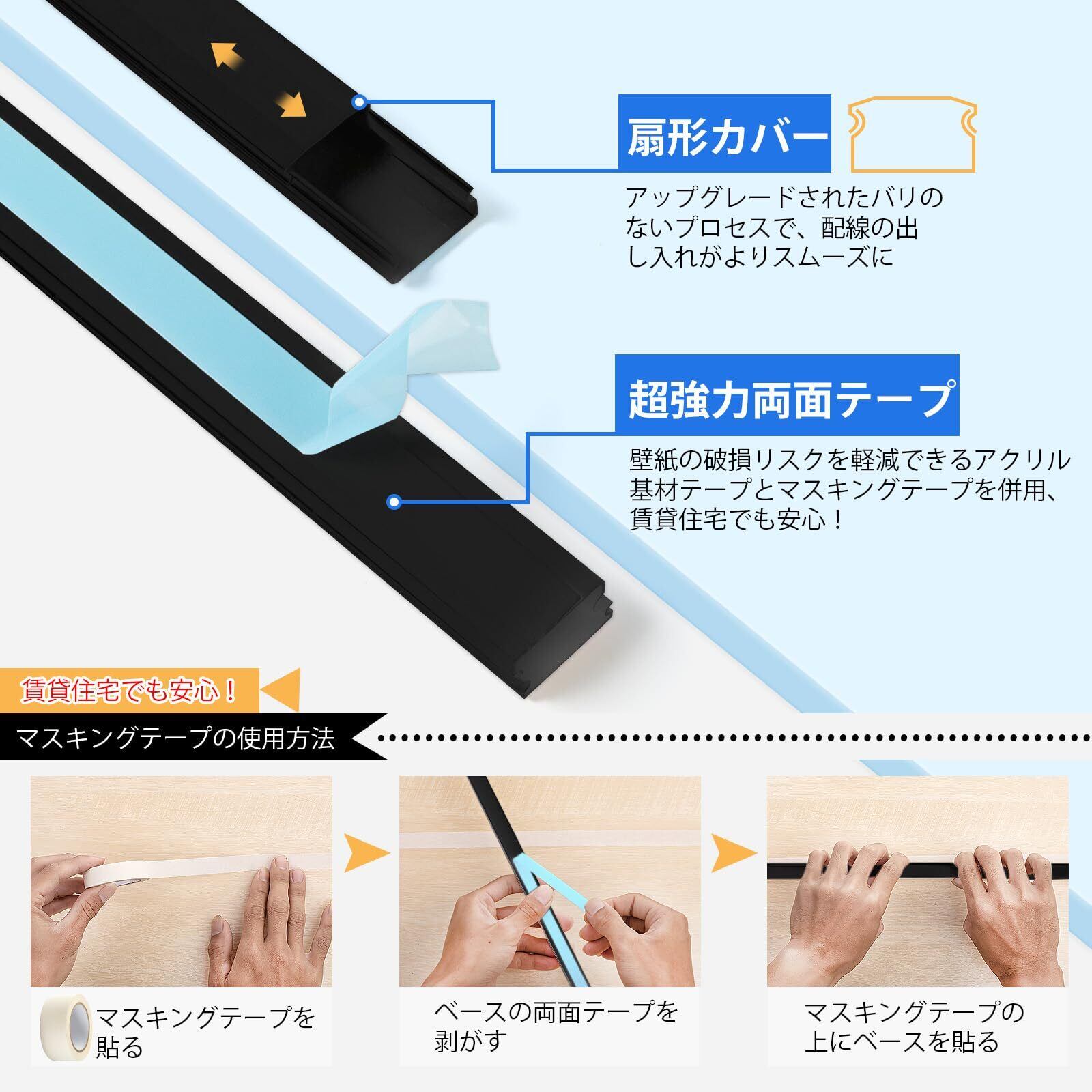 扇形カバー

アップグレードされたバリのないプロセスで、配線の出し入れがよりスムーズに

超強力両面テープ

壁紙の破損リスクを軽減できるアクリル基材テープとマスキングテープを併用、賃貸住宅でも安心！

賃貸住宅でも安心！

マスキングテープの使用方法

マスキングテープを貼る

ベースの両面テープを剥がす

マスキングテープの上にベースを貼る