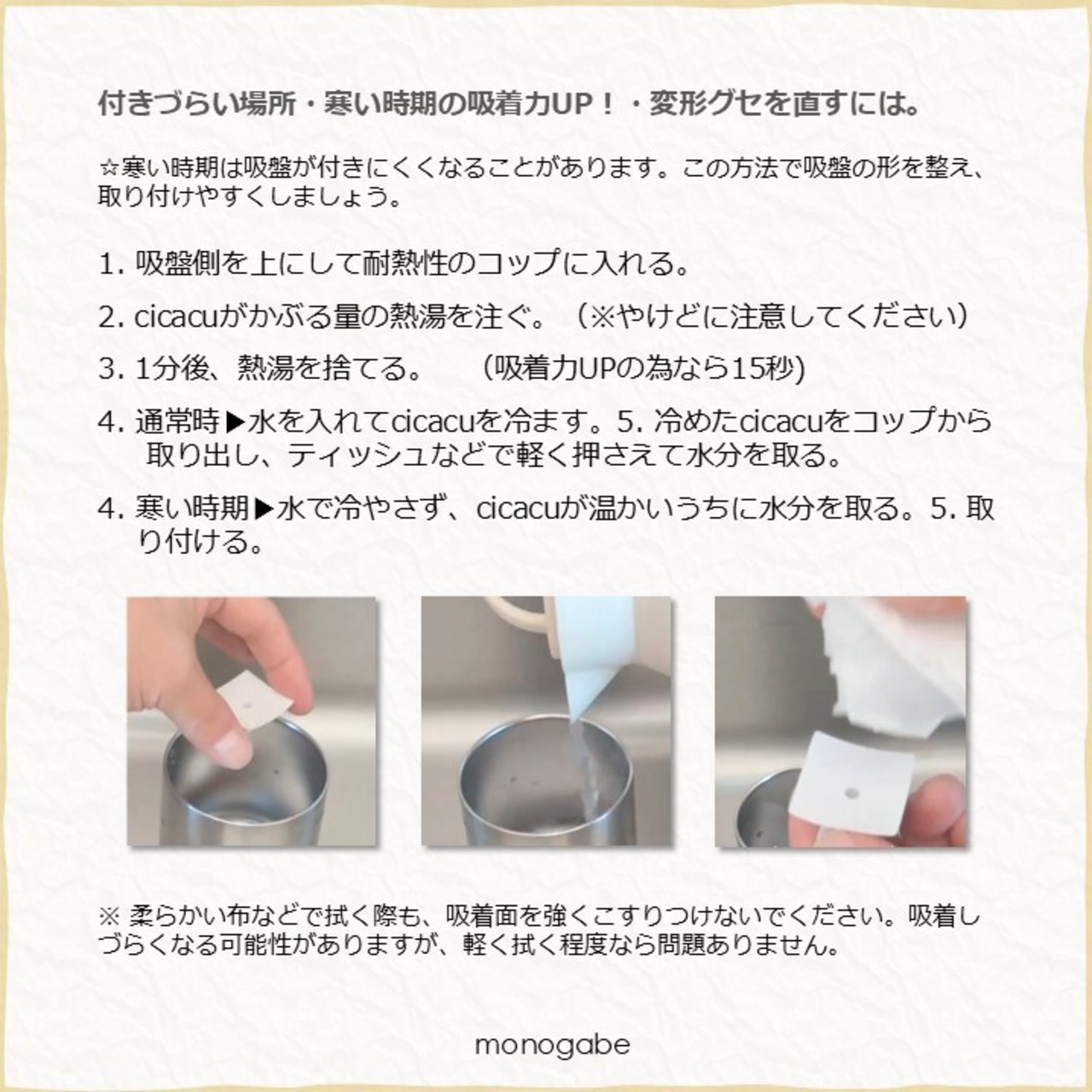 付きづらい場所・寒い時期の吸着力UP！・変形グセを直すには。

☆寒い時期は吸盤が付きにくくなることがあります。この方法で吸盤の形を整え、取り付けやすくしましょう。

1. 吸盤側を上にして耐熱性のコップに入れる。

2. cicacuがかぶる量の熱湯を注ぐ。（※やけどに注意してください）

3. 1分後、熱湯を捨てる。　(吸着力UPの為なら15秒)

4. 通常時▶水を入れてcicacuを冷ます。5. 冷めたcicacuをコップから取り出し、ティッシュなどで軽く押さえて水分を取る。

4. 寒い時期▶水で冷やさず、cicacuが温かいうちに水分を取る。5. 取り付ける。

※ 柔らかい布などで拭く際も、吸着面を強くこすりつけないでください。吸着しづらくなる可能性がありますが、軽く拭く程度なら問題ありません。

monogabe