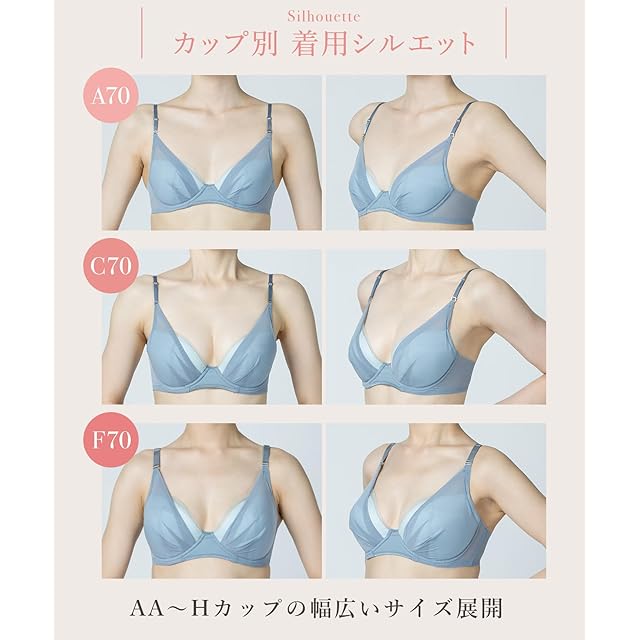 Silhouette
カップ別 着用シルエット

A70

C70

F70

AA～Hカップの幅広いサイズ展開