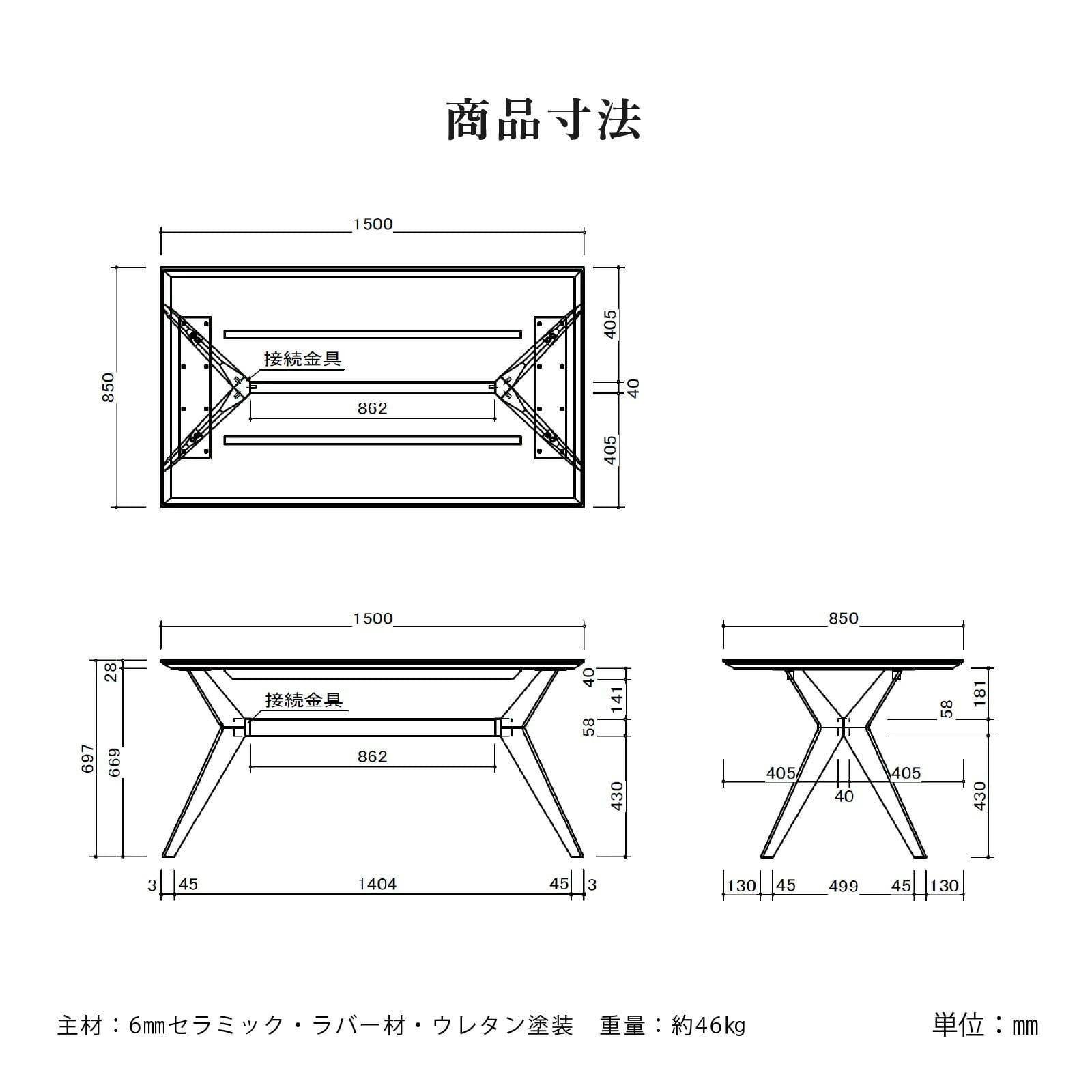 商品寸法

1500

850

405

40

405

接続金具

862

1500

28

697

669

接続金具

862

40

141

58

430

3 45 1404 45 3

850

181

58

405 405

40

430

130 45 499 45 130

主材：6㎜セラミック・ラバー材・ウレタン塗装　重量：約46kg

単位：㎜