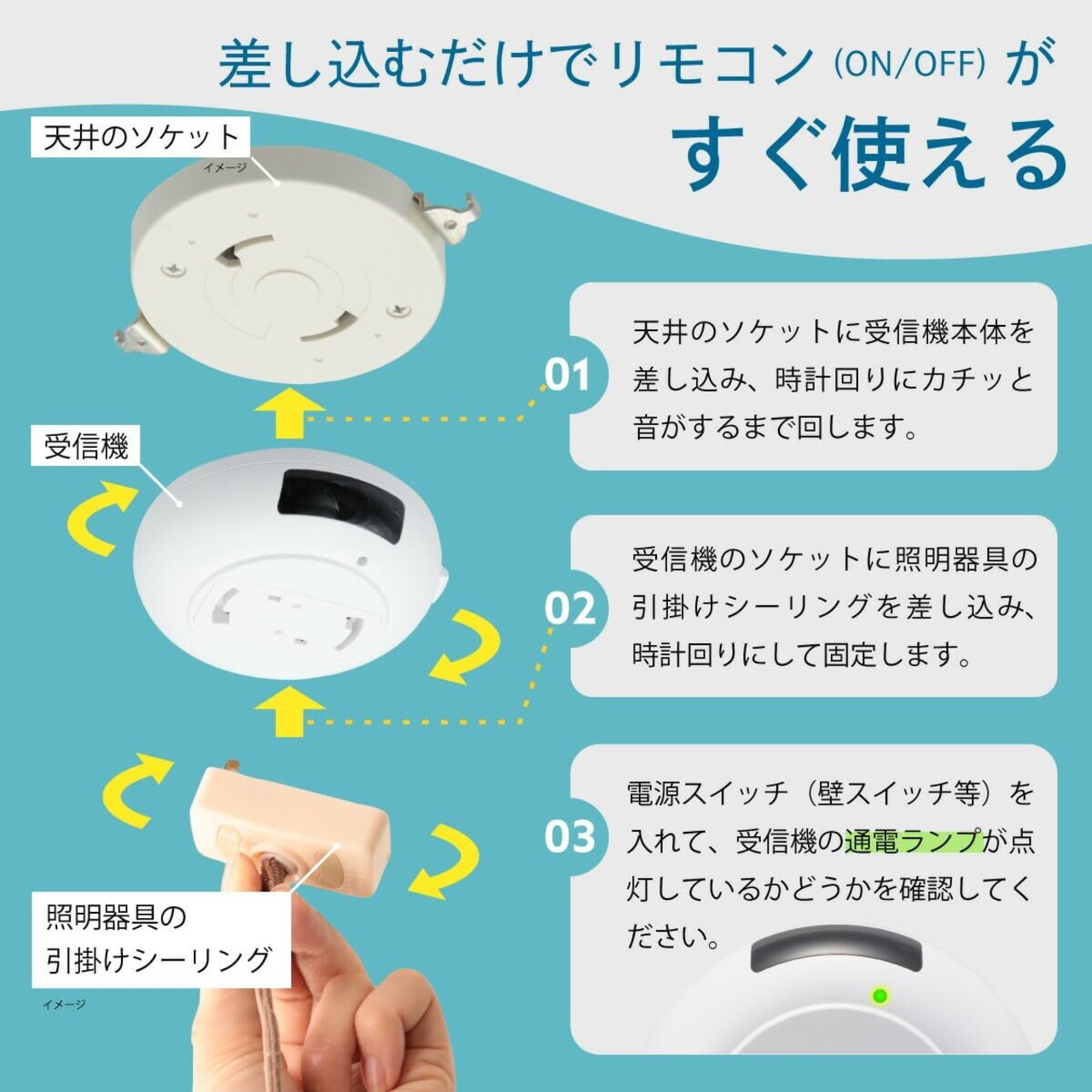 差し込むだけでリモコン (ON/OFF) が
すぐ使える

天井のソケット
イメージ

受信機

照明器具の
引掛けシーリング
イメージ

01
天井のソケットに受信機本体を差し込み、時計回りにカチッと音がするまで回します。

02
受信機のソケットに照明器具の引掛けシーリングを差し込み、時計回りにして固定します。

03
電源スイッチ（壁スイッチ等）を入れて、受信機の通電ランプが点灯しているかどうかを確認してください。