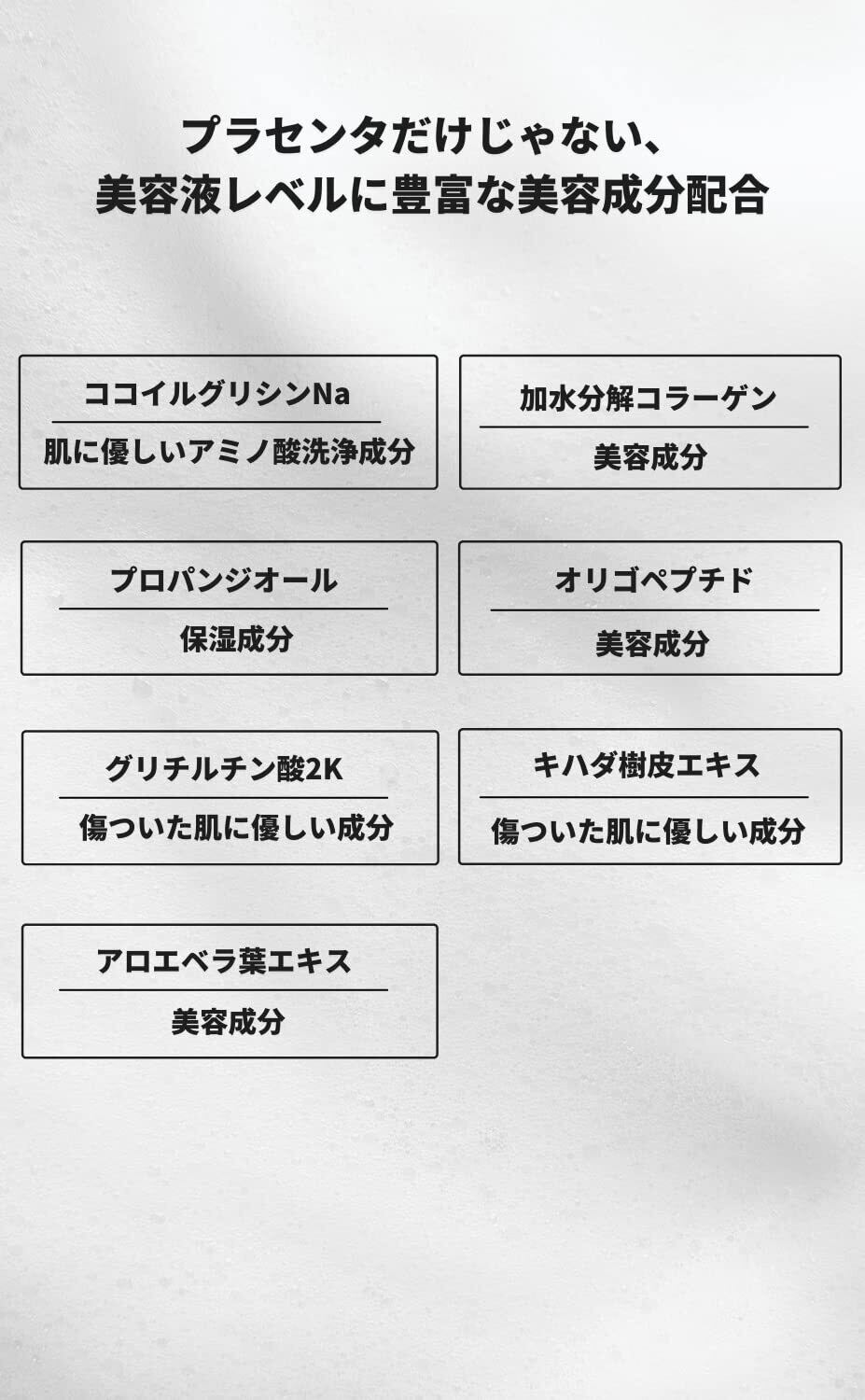 プラセンタだけじゃない、
美容液レベルに豊富な美容成分配合

ココイルグリシンNa
肌に優しいアミノ酸洗浄成分

加水分解コラーゲン
美容成分

プロパンジオール
保湿成分

オリゴペプチド
美容成分

グリチルチン酸2K
傷ついた肌に優しい成分

キハダ樹皮エキス
傷ついた肌に優しい成分

アロエベラ葉エキス
美容成分