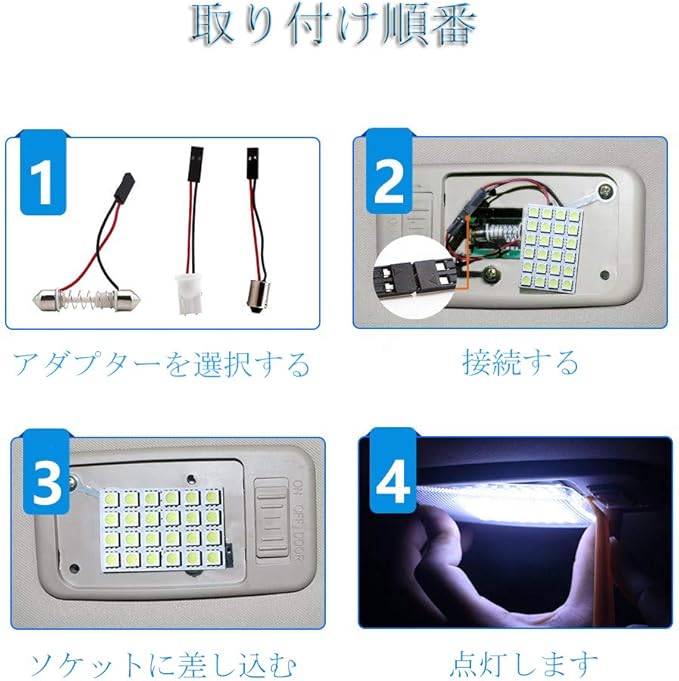 取り付け順番

1

アダプターを選択する

2

接続する

3

ON OFF DOOR

ソケットに差し込む

4

点灯します