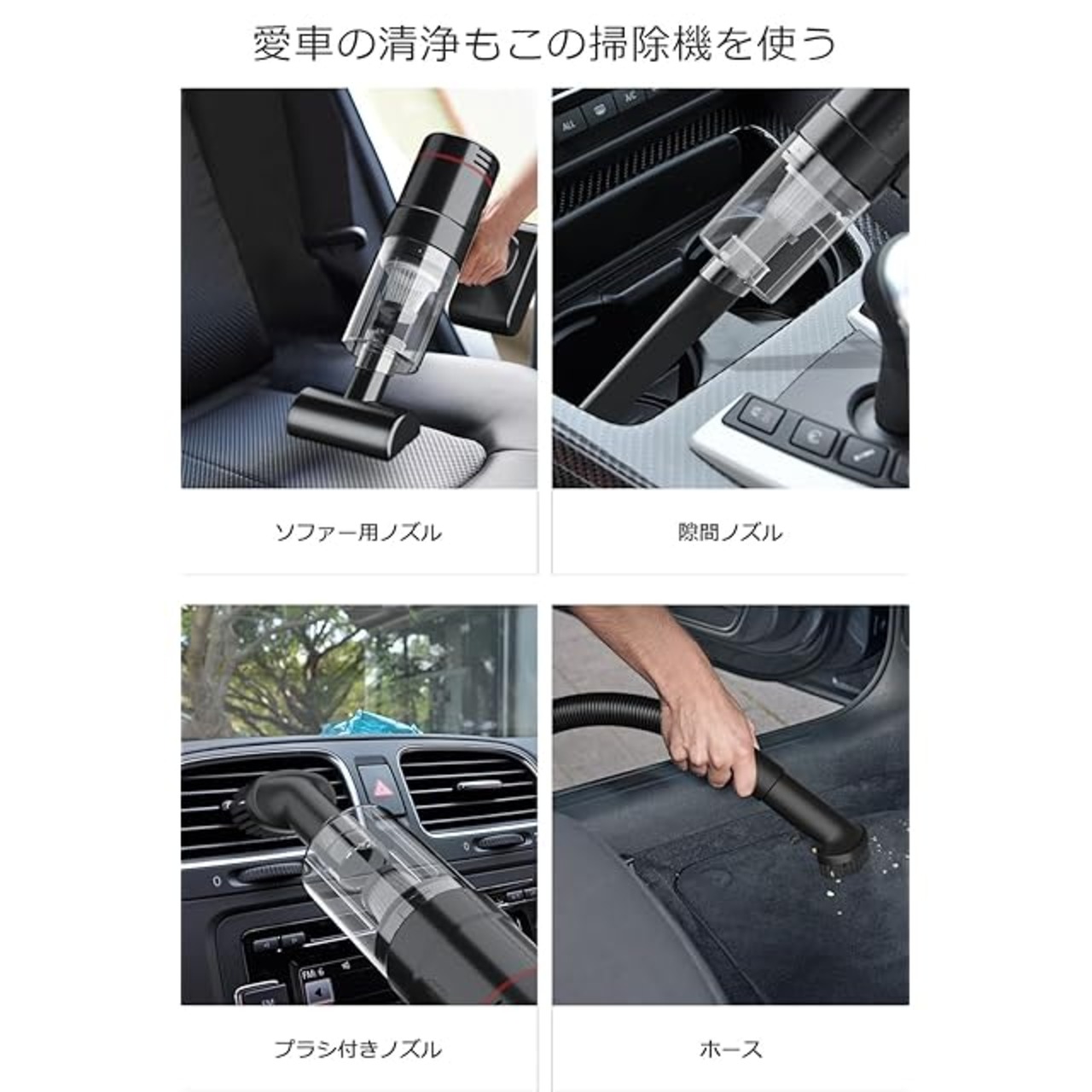 愛車の清浄もこの掃除機を使う

ソファー用ノズル

隙間ノズル

ブラシ付きノズル

ホース