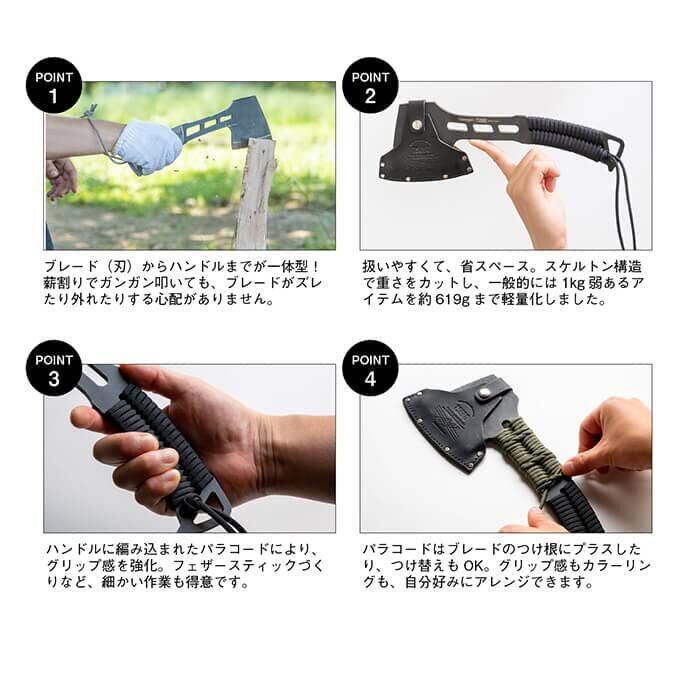 POINT 1

ブレード（刃）からハンドルまでが一体型！薪割りでガンガン叩いても、ブレードがズレたり外れたりする心配がありません。

POINT 2

扱いやすくて、省スペース。スケルトン構造で重さをカットし、一般的には 1kg 弱あるアイテムを約 619g まで軽量化しました。

POINT 3

ハンドルに編み込まれたパラコードにより、グリップ感を強化。フェザースティックづくりなど、細かい作業も得意です。

POINT 4

パラコードはブレードのつけ根にプラスしたり、つけ替えも OK。グリップ感もカラーリングも、自分好みにアレンジできます。