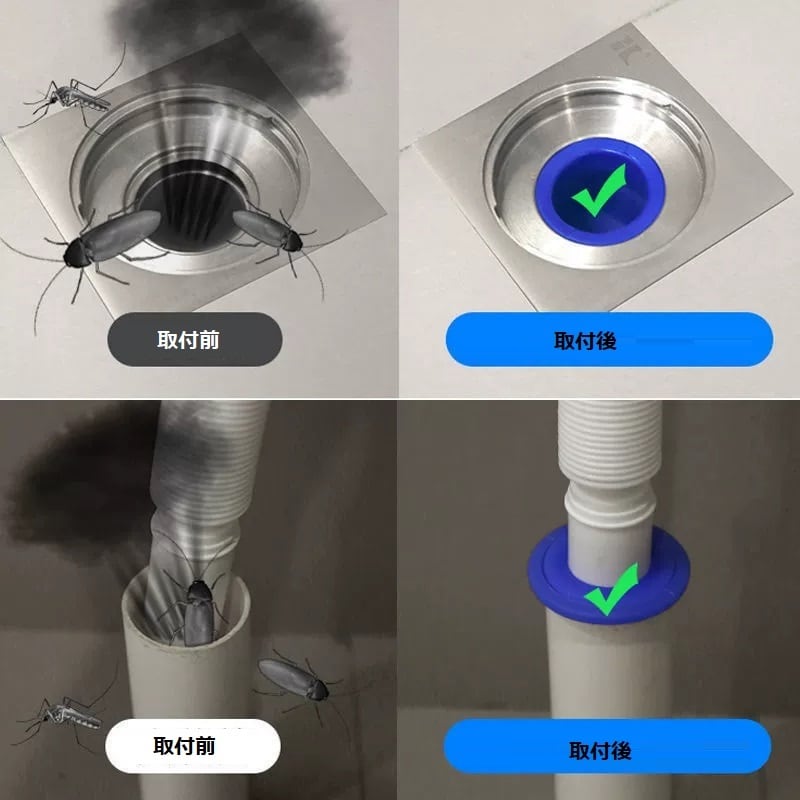 取付前

取付後

取付前

取付後