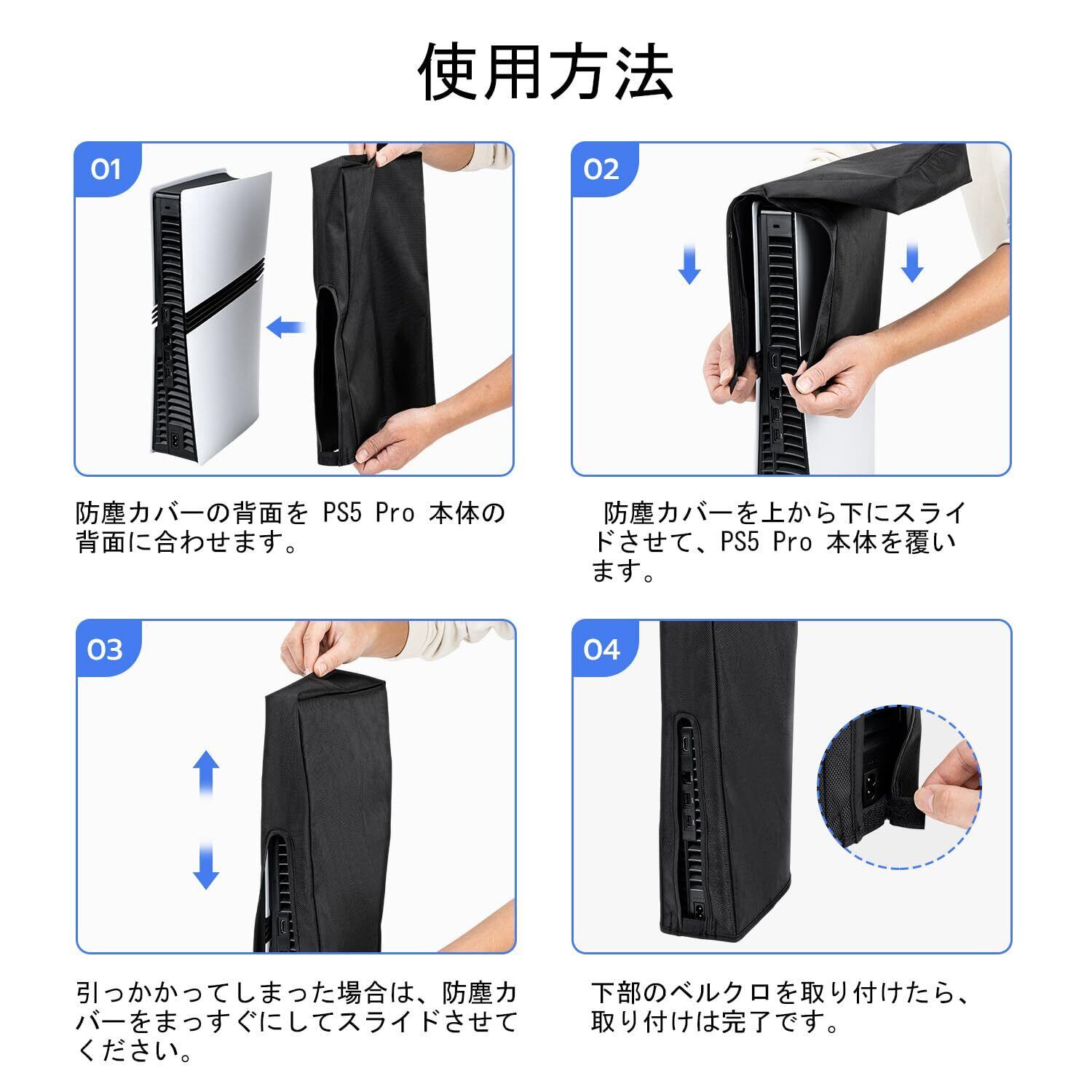 使用方法

01

防塵カバーの背面を PS5 Pro 本体の背面に合わせます。

02

防塵カバーを上から下にスライドさせて、PS5 Pro 本体を覆います。

03

引っかかってしまった場合は、防塵カバーをまっすぐにしてスライドさせてください。

04

下部のベルクロを取り付けたら、取り付けは完了です。