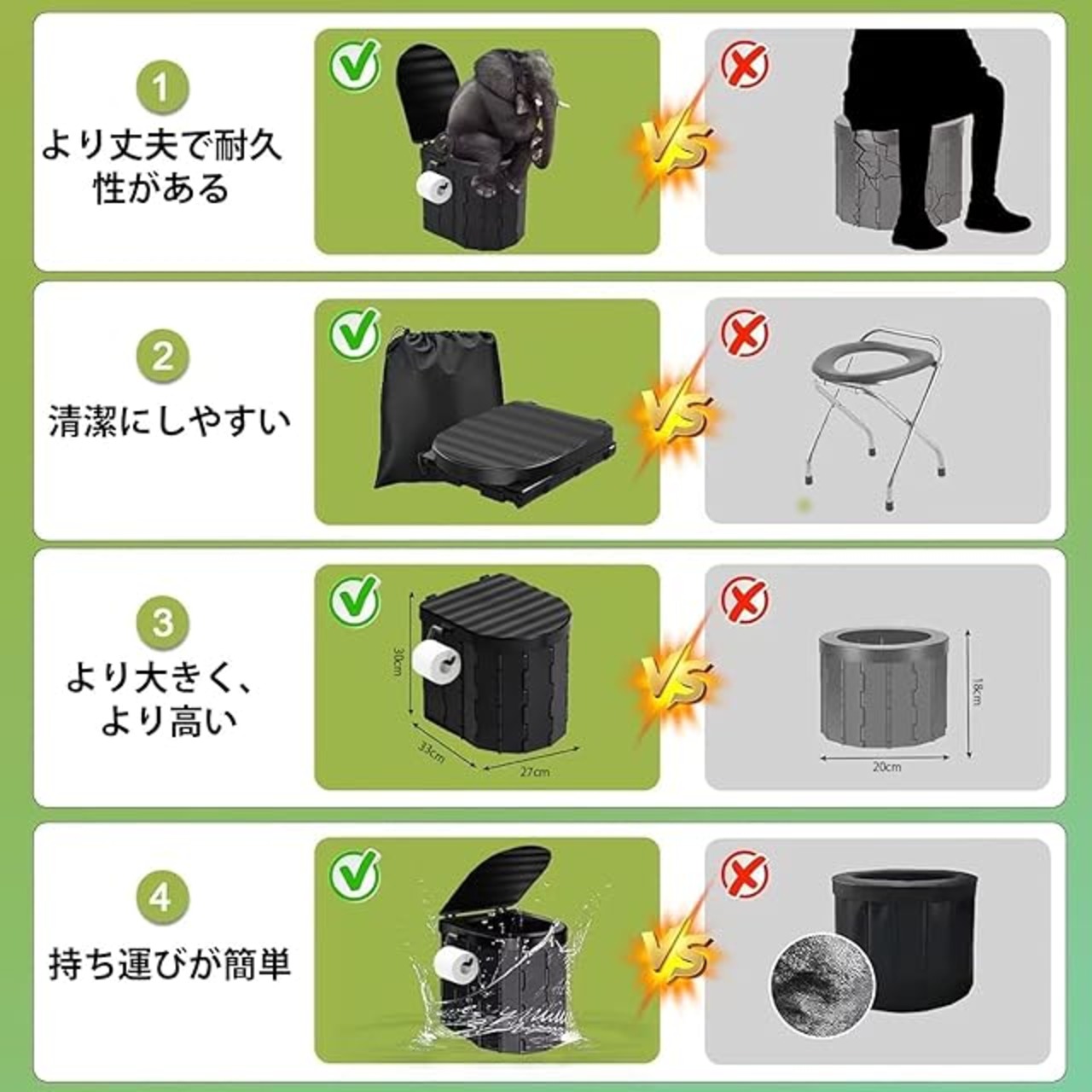 1
より丈夫で耐久性がある

VS

2
清潔にしやすい

VS

3
より大きく、より高い

30cm
33cm
27cm

VS

18cm
20cm

4
持ち運びが簡単

VS