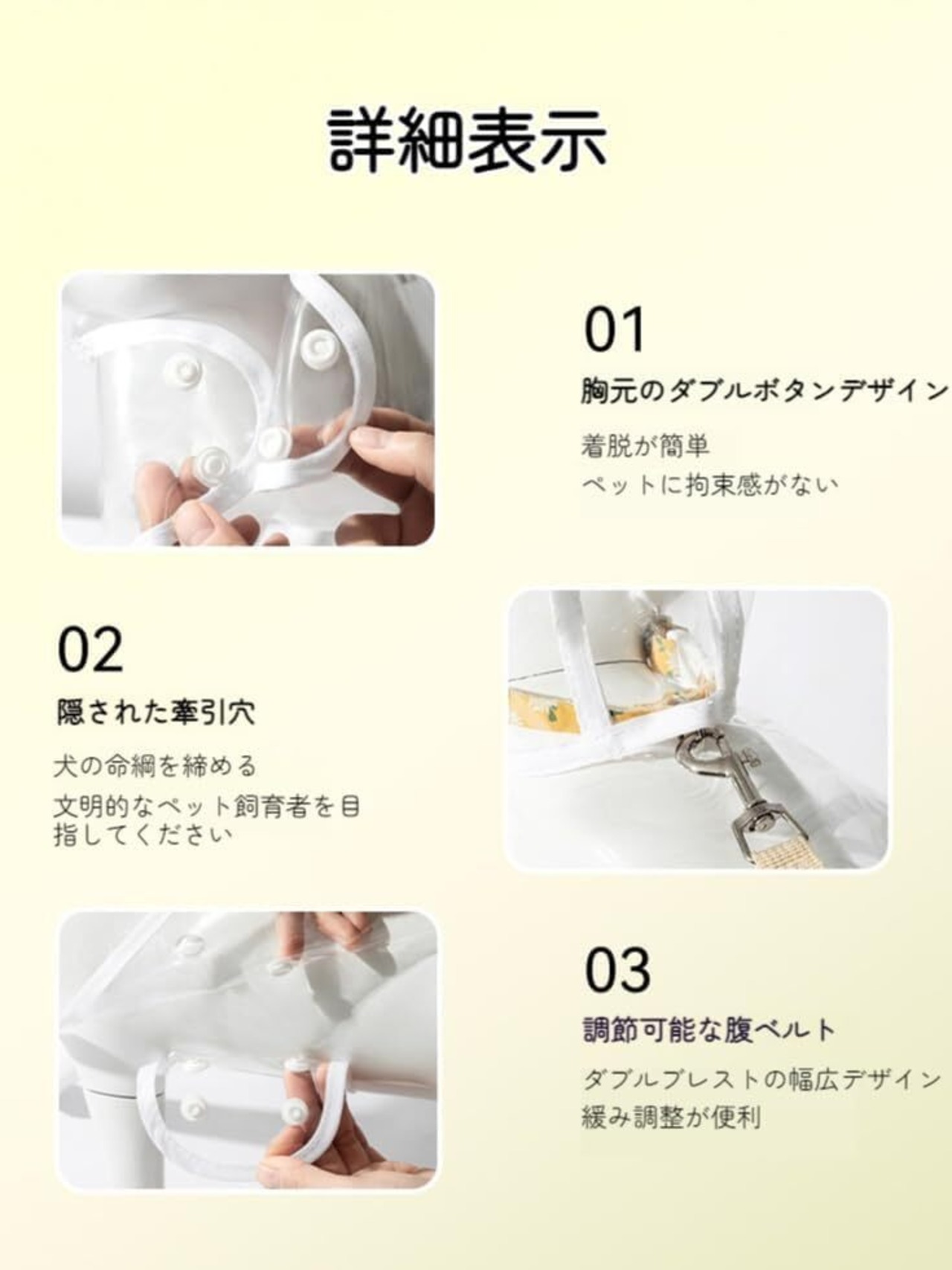 詳細表示

01

胸元のダブルボタンデザイン

着脱が簡単
ペットに拘束感がない

02

隠された牽引穴

犬の命綱を締める
文明的なペット飼育者を目指してください

03

調節可能な腹ベルト

ダブルブレストの幅広デザイン
緩み調整が便利