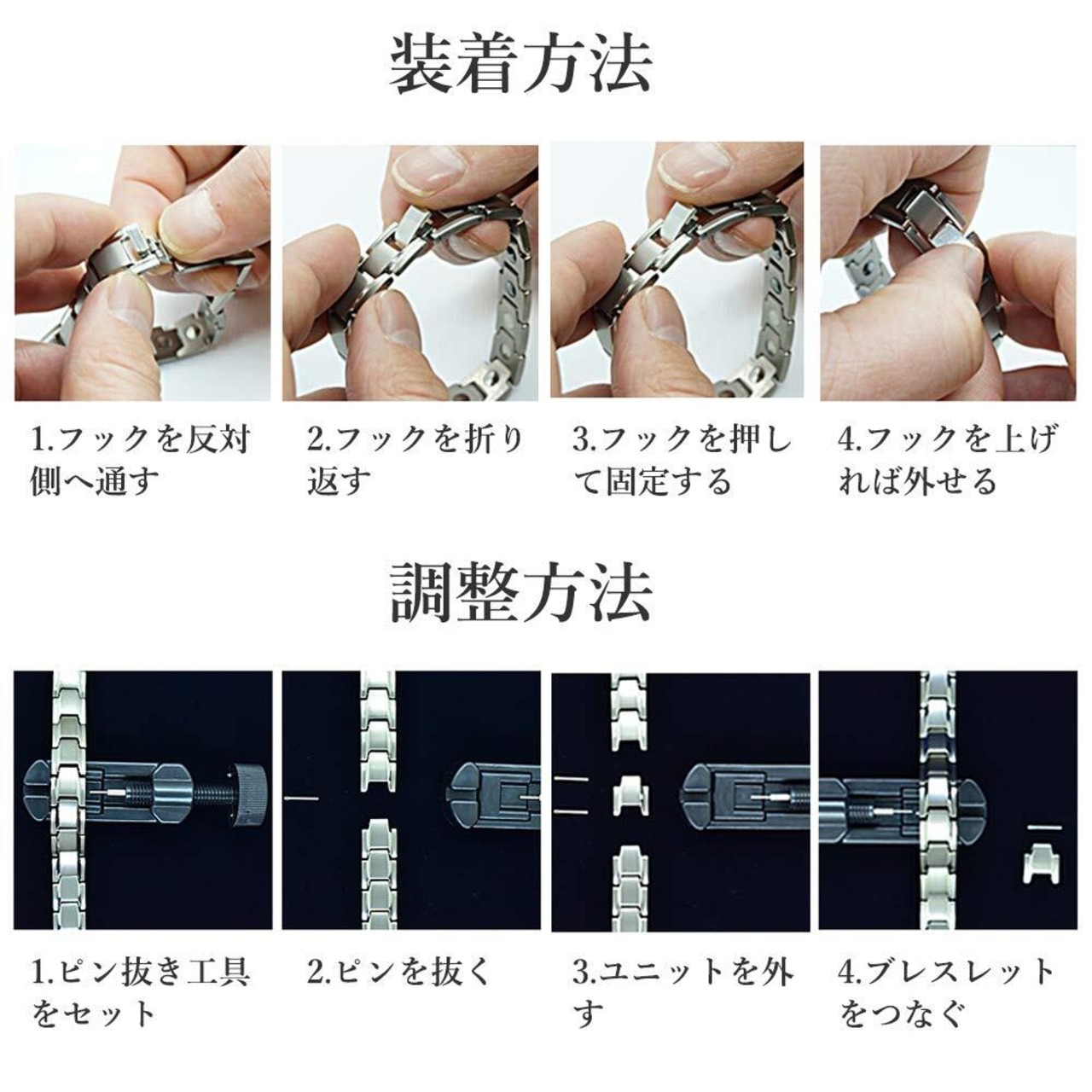 装着方法

1.フックを反対側へ通す

2.フックを折り返す

3.フックを押して固定する

4.フックを上げれば外せる

調整方法

1.ピン抜き工具をセット

2.ピンを抜く

3.ユニットを外す

4.ブレスレットをつなぐ