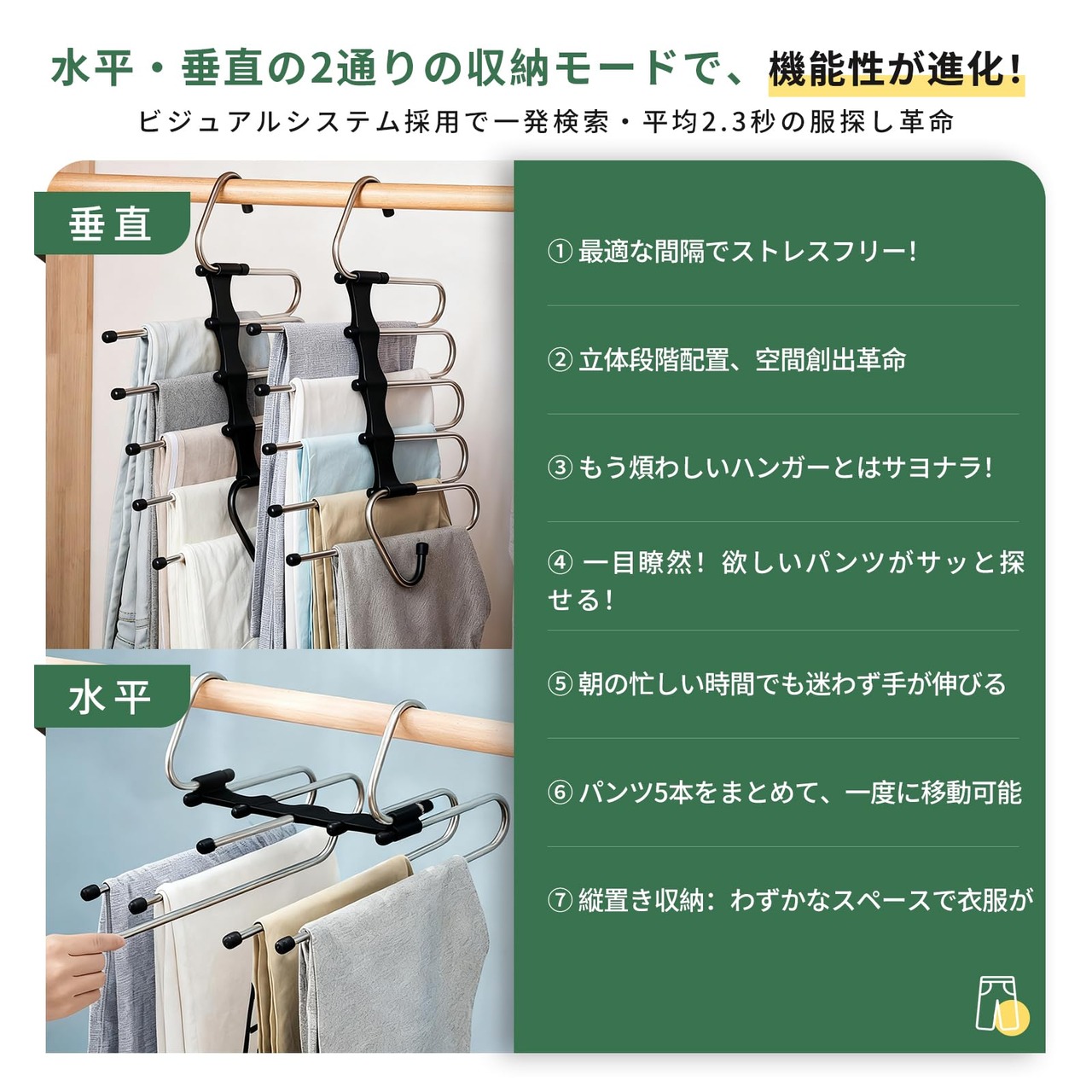 水平・垂直の2通りの収納モードで、機能性が進化!

ビジュアルシステム採用で一発検索・平均2.3秒の服探し革命

垂直

水平

① 最適な間隔でストレスフリー!

② 立体段階配置、空間創出革命

③ もう煩わしいハンガーとはサヨナラ!

④ 一目瞭然! 欲しいパンツがサッと探せる!

⑤ 朝の忙しい時間でも迷わず手が伸びる

⑥ パンツ5本をまとめて、一度に移動可能

⑦ 縦置き収納: わずかなスペースで衣服が