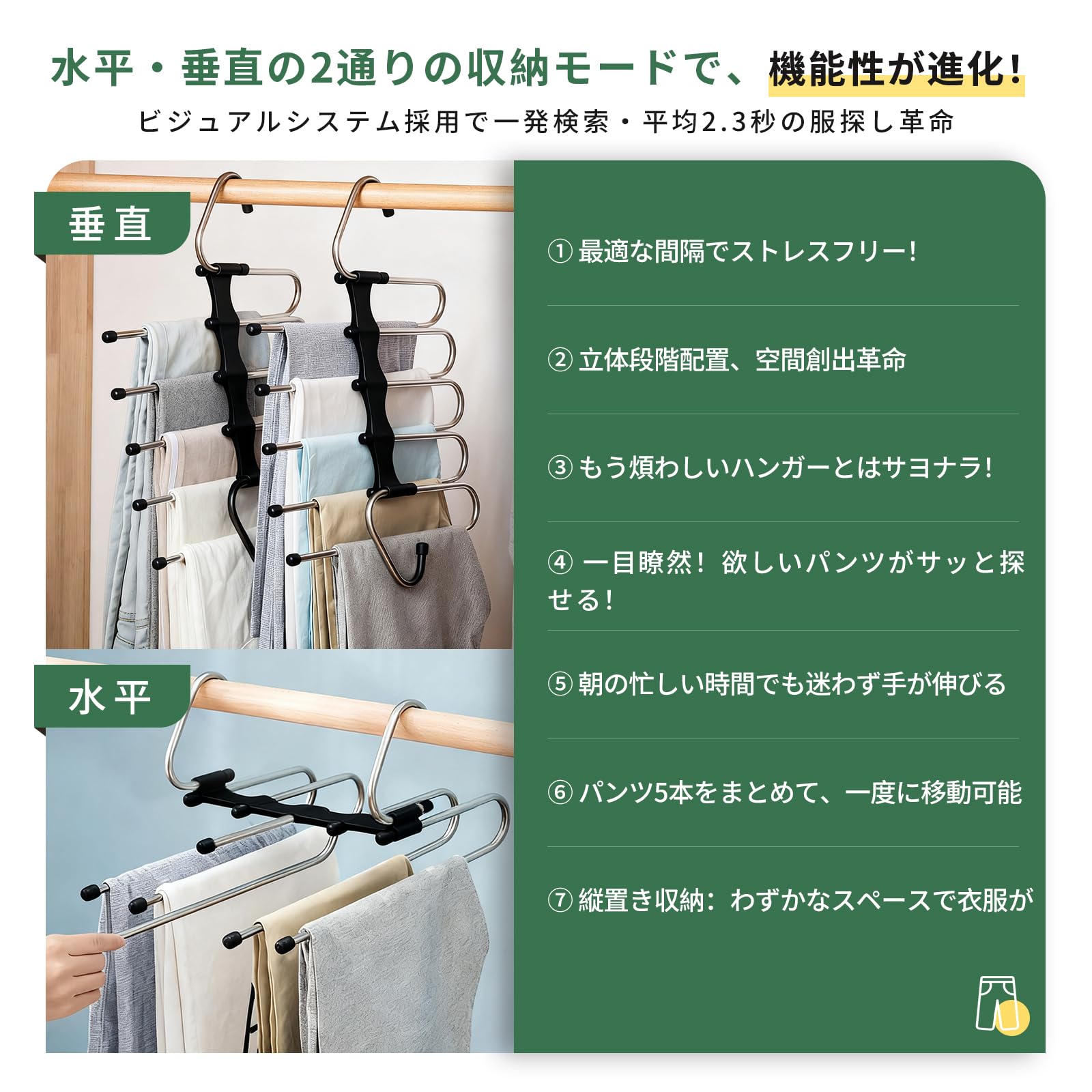 水平・垂直の2通りの収納モードで、機能性が進化!
ビジュアルシステム採用で一発検索・平均2.3秒の服探し革命

垂直

水平

① 最適な間隔でストレスフリー!

② 立体段階配置、空間創出革命

③ もう煩わしいハンガーとはサヨナラ!

④ 一目瞭然! 欲しいパンツがサッと探せる!

⑤ 朝の忙しい時間でも迷わず手が伸びる

⑥ パンツ5本をまとめて、一度に移動可能

⑦ 縦置き収納: わずかなスペースで衣服が