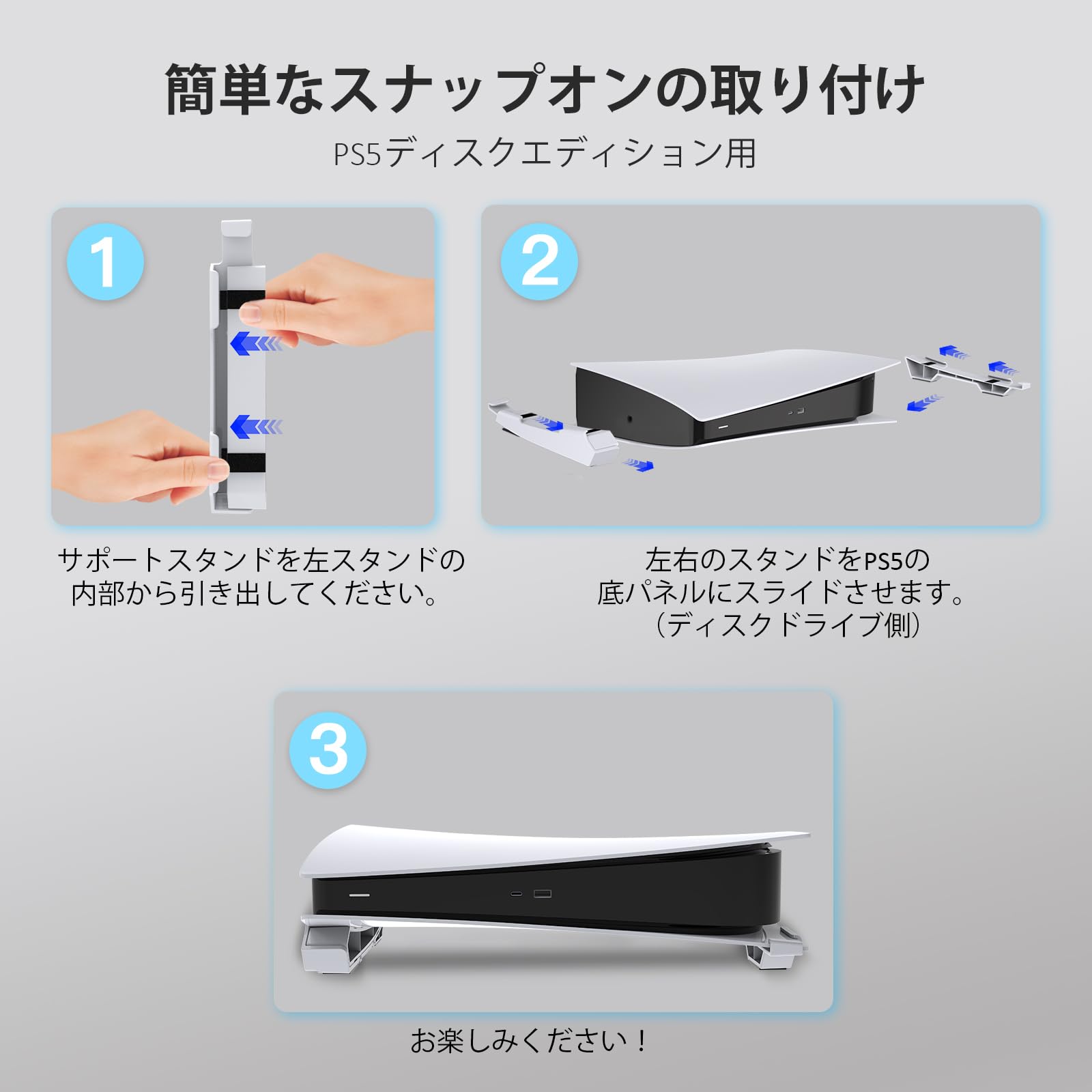 簡単なスナップオンの取り付け
PS5ディスクエディション用

1

サポートスタンドを左スタンドの内部から引き出してください。

2

左右のスタンドをPS5の底パネルにスライドさせます。（ディスクドライブ側）

3

お楽しみください！