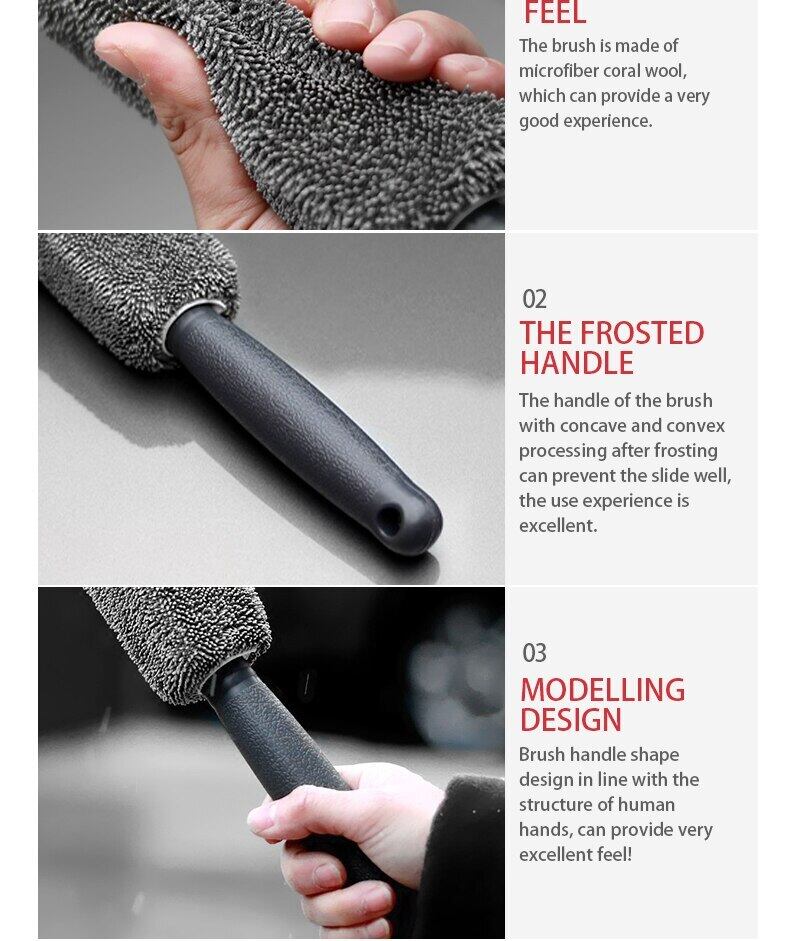 FEEL

The brush is made of microfiber coral wool, which can provide a very good experience.

02

THE FROSTED HANDLE

The handle of the brush with concave and convex processing after frosting can prevent the slide well, the use experience is excellent.

03

MODELLING DESIGN

Brush handle shape design in line with the structure of human hands, can provide very excellent feel!