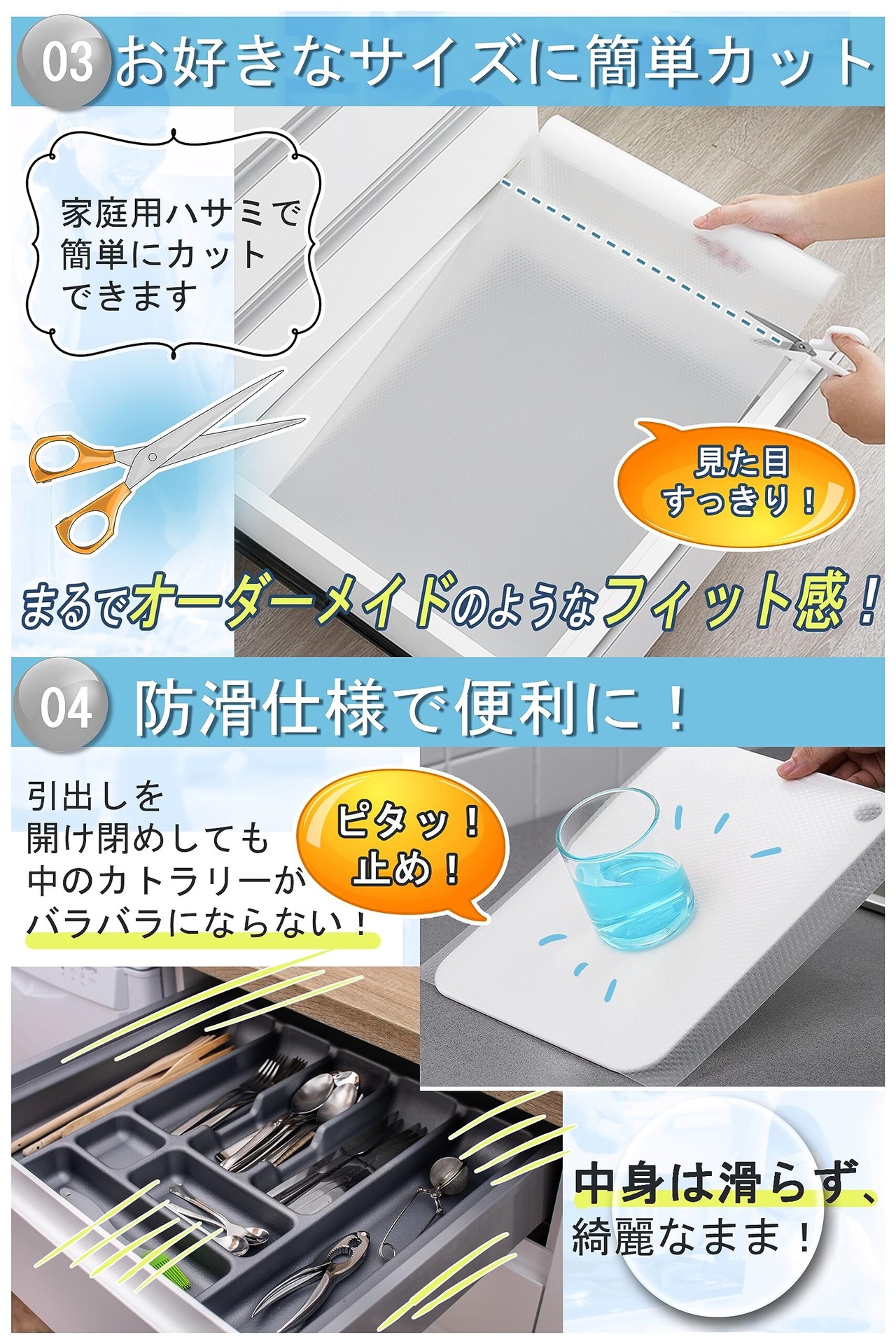 03 お好きなサイズに簡単カット

家庭用ハサミで簡単にカットできます

見た目すっきり！

まるでオーダーメイドのようなフィット感！

04 防滑仕様で便利に！

引出しを開け閉めしても中のカトラリーがバラバラにならない！

ピタッ！止め！

中身は滑らず、綺麗なまま！