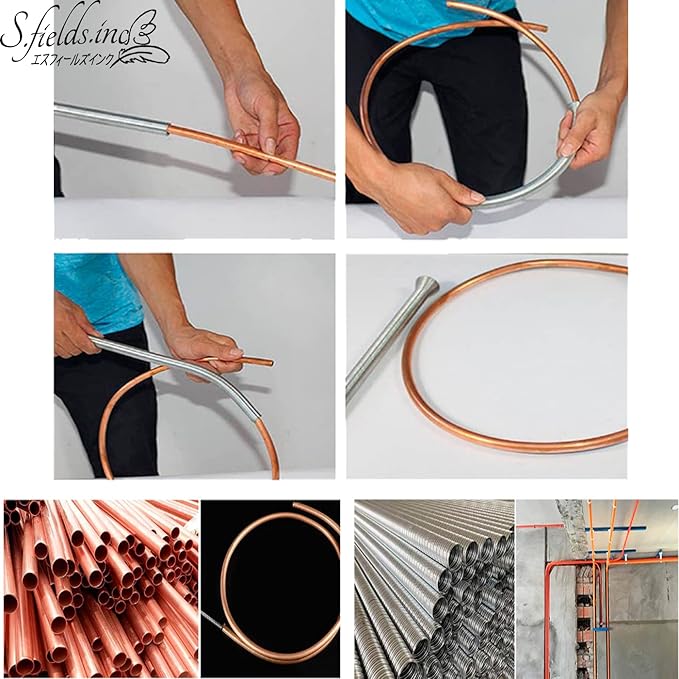 S.fields.inc
エスフィールズインク