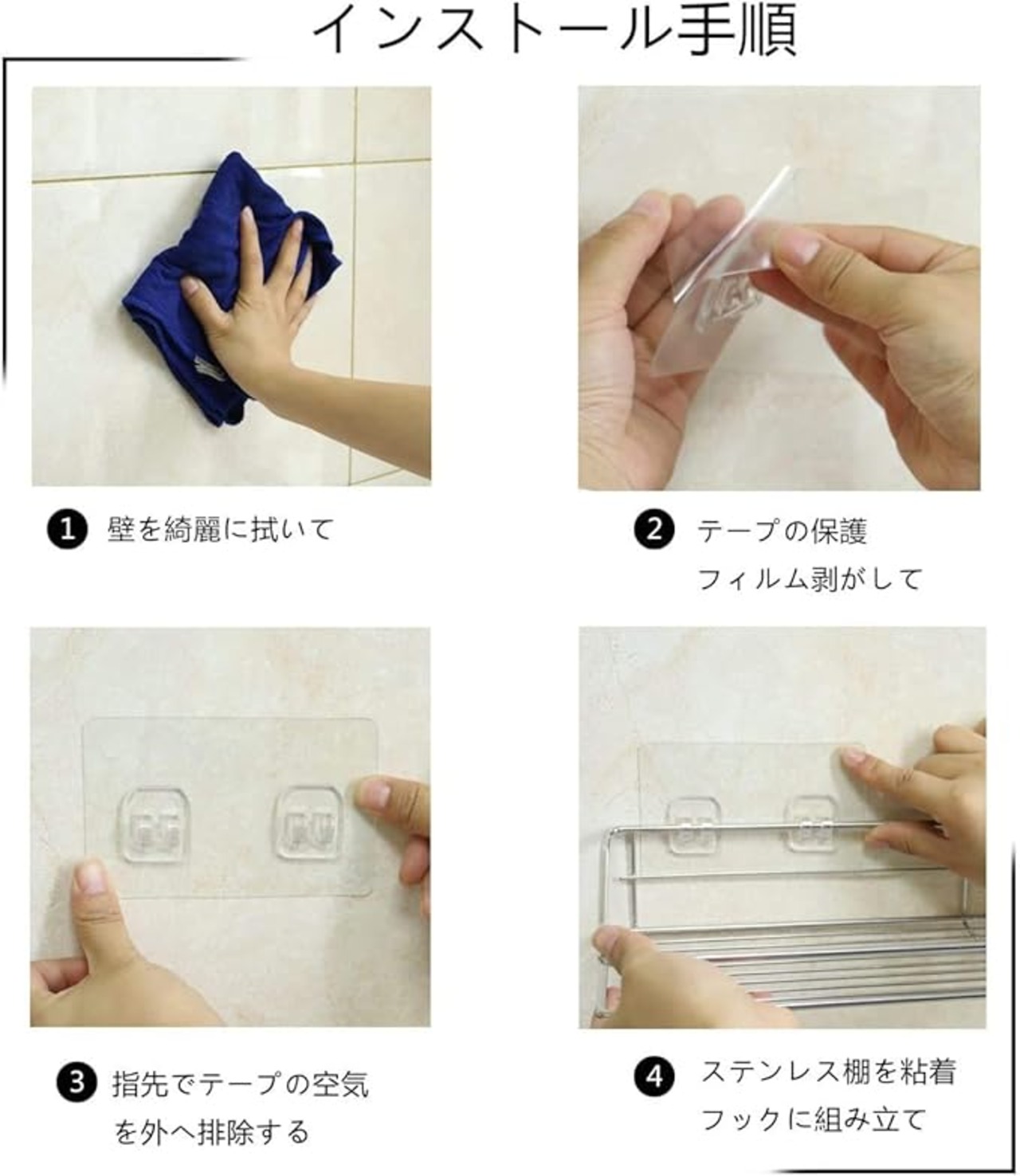 インストール手順

❶ 壁を綺麗に拭いて

❷ テープの保護フィルム剥がして

❸ 指先でテープの空気を外へ排除する

❹ ステンレス棚を粘着フックに組み立て